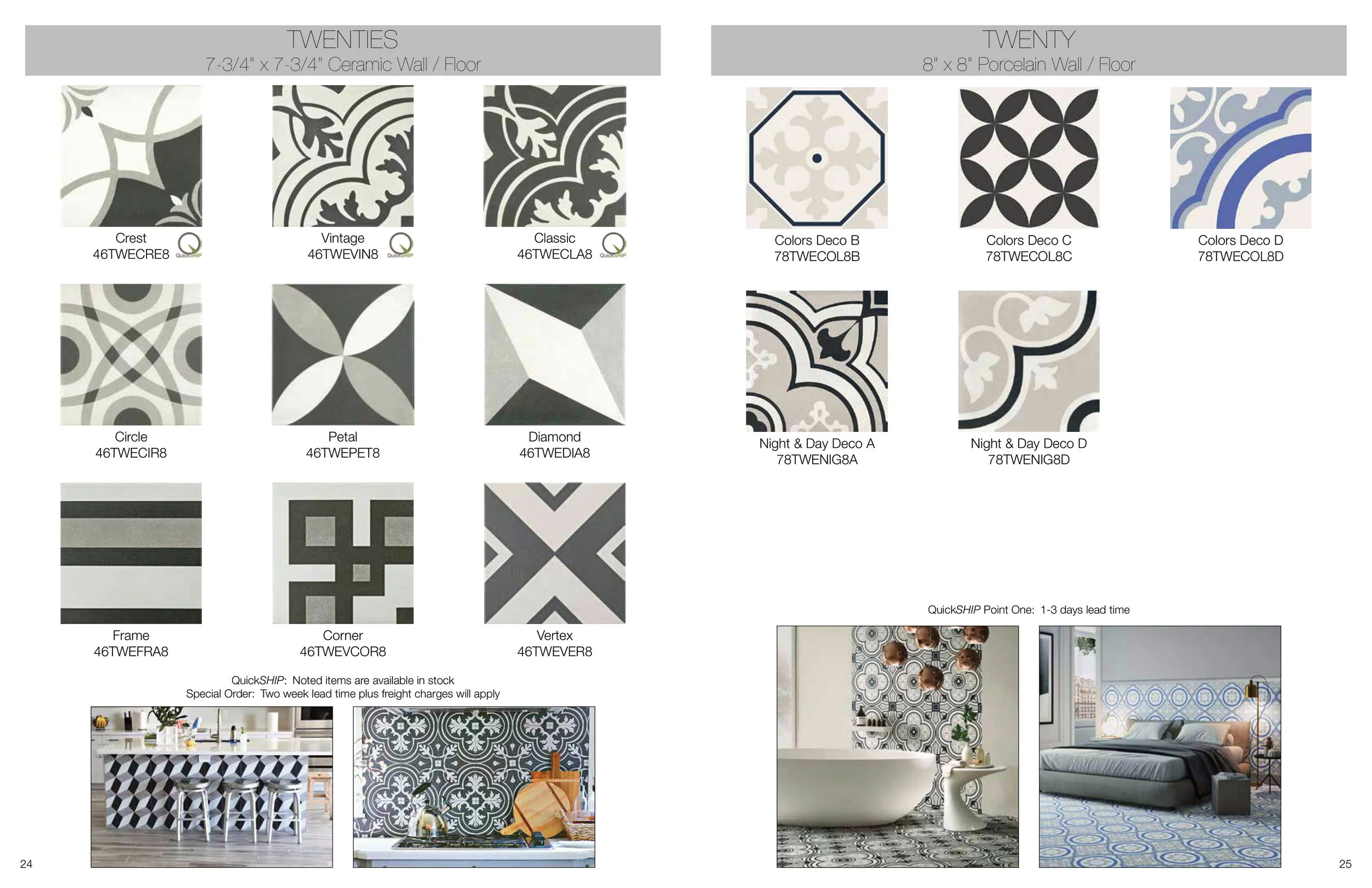 TWENTIES
7-3/4" x 7-3/4" Ceramic Wall / Floor

Crest
46TWECRE8
QuickSHIP

Vintage
46TWEVIN8
QuickSHIP

Classic
46TWECLA8
QuickSHIP

Circle
46TWECIR8

Petal
46TWEPET8

Diamond
46TWEDIA8

Frame
46TWEFRA8

Corner
46TWEVCOR8

Vertex
46TWEVER8

QuickSHIP: Noted items are available in stock
Special Order: Two week lead time plus freight charges will apply

24

TWENTY
8" x 8" Porcelain Wall / Floor

Colors Deco B
78TWECOL8B

Colors Deco C
78TWECOL8C

Colors Deco D
78TWECOL8D

Night & Day Deco A
78TWENIG8A

Night & Day Deco D
78TWENIG8D

QuickSHIP Point One: 1-3 days lead time

25