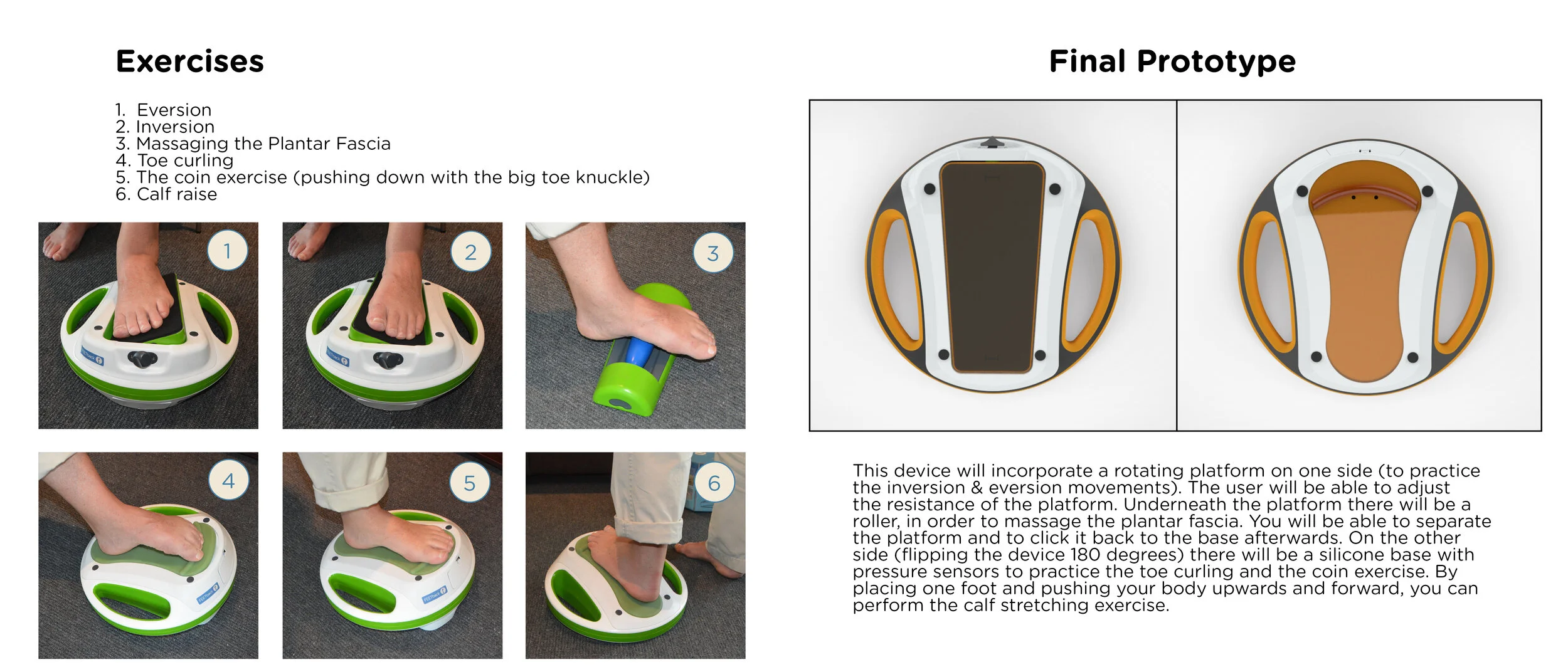 Exercises

1. Eversion
2. Inversion
3. Massaging the Plantar Fascia
4. Toe curling
5. The coin exercise (pushing down with the big toe knuckle)
6. Calf raise

1

2

3

4

5

6

Final Prototype

This device will incorporate a rotating platform on one side (to practice the inversion & eversion movements). The user will be able to adjust the resistance of the platform. Underneath the platform there will be a roller, in order to massage the plantar fascia. You will be able to separate the platform and to click it back to the base afterwards. On the other side (flipping the device 180 degrees) there will be a silicone base with pressure sensors to practice the toe curling and the coin exercise. By placing one foot and pushing your body upwards and forward, you can perform the calf stretching exercise.