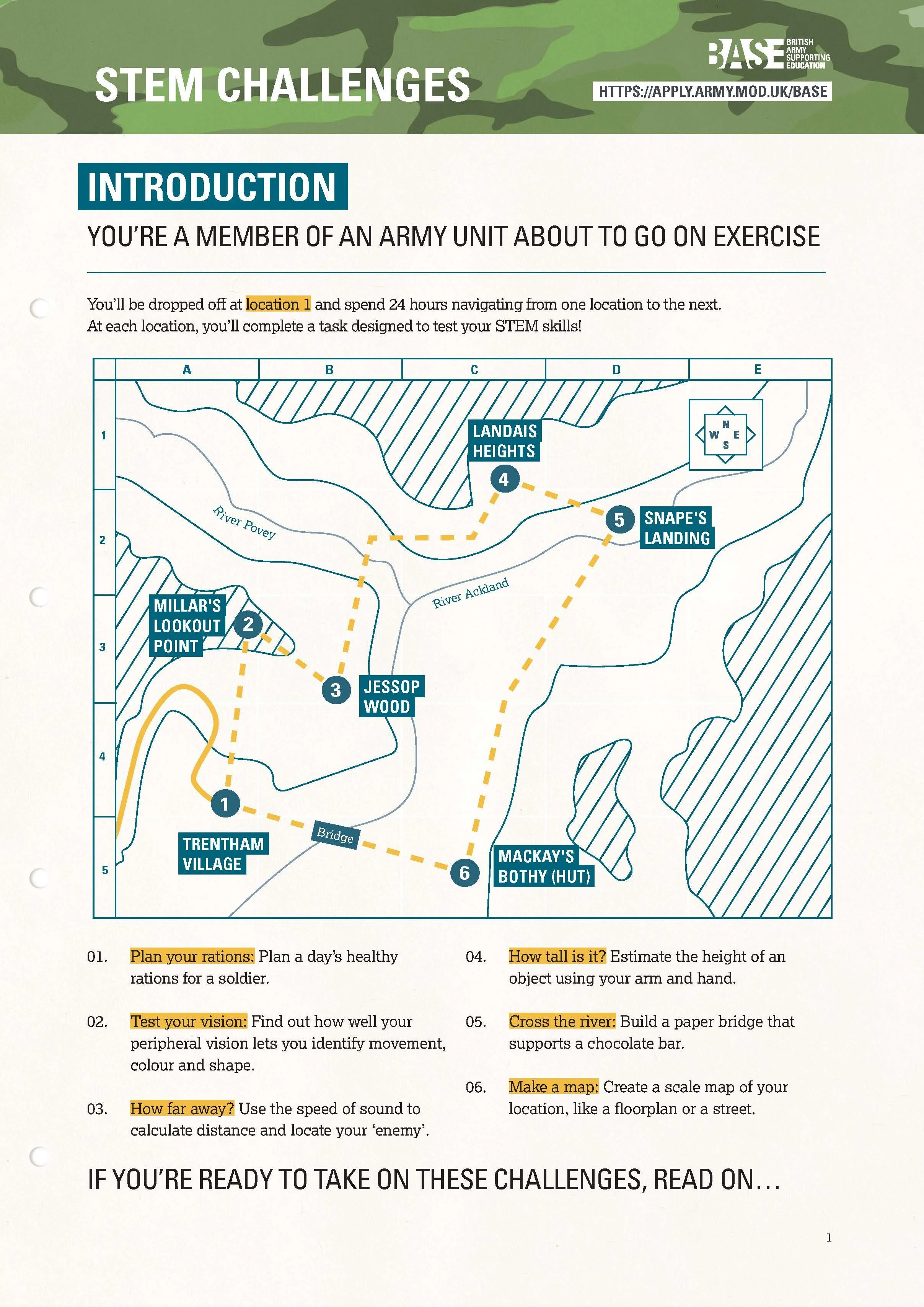 STEM CHALLENGES

BASE BRITISH ARMY SUPPORTING EDUCATION

HTTPS://APPLY.ARMY.MOD.UK/BASE

INTRODUCTION

YOU'RE A MEMBER OF AN ARMY UNIT ABOUT TO GO ON EXERCISE

You'll be dropped off at location 1 and spend 24 hours navigating from one location to the next. At each location, you'll complete a task designed to test your STEM skills!

A B C D E

1 2 3 4 5

N W E S

LANDAIS HEIGHTS

4

5

SNAPE'S LANDING

River Povey

River Ackland

MILLAR'S LOOKOUT POINT

2

3

JESSOP WOOD

1

TRENTHAM VILLAGE

Bridge

6

MACKAY'S BOTHY (HUT)

01. Plan your rations: Plan a day's healthy rations for a soldier.

02. Test your vision: Find out how well your peripheral vision lets you identify movement, colour and shape.

03. How far away? Use the speed of sound to calculate distance and locate your 'enemy'.

04. How tall is it? Estimate the height of an object using your arm and hand.

05. Cross the river: Build a paper bridge that supports a chocolate bar.

06. Make a map: Create a scale map of your location, like a floorplan or a street.

IF YOU'RE READY TO TAKE ON THESE CHALLENGES, READ ON…

1