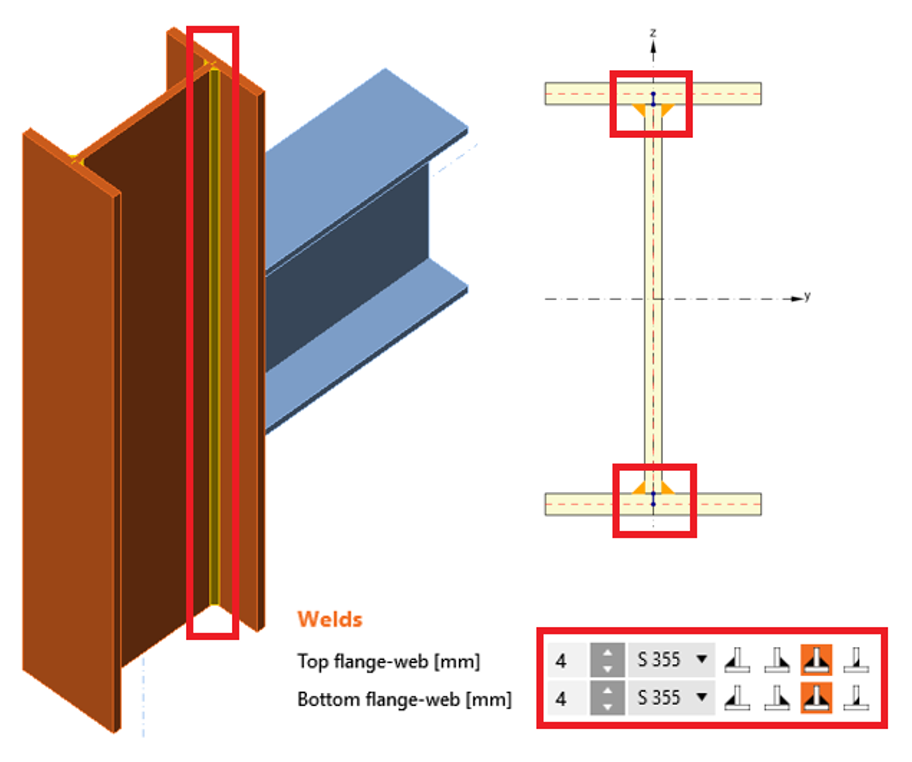 z

y

Welds

Top flange-web [mm] 4 S 355

Bottom flange-web [mm] 4 S 355