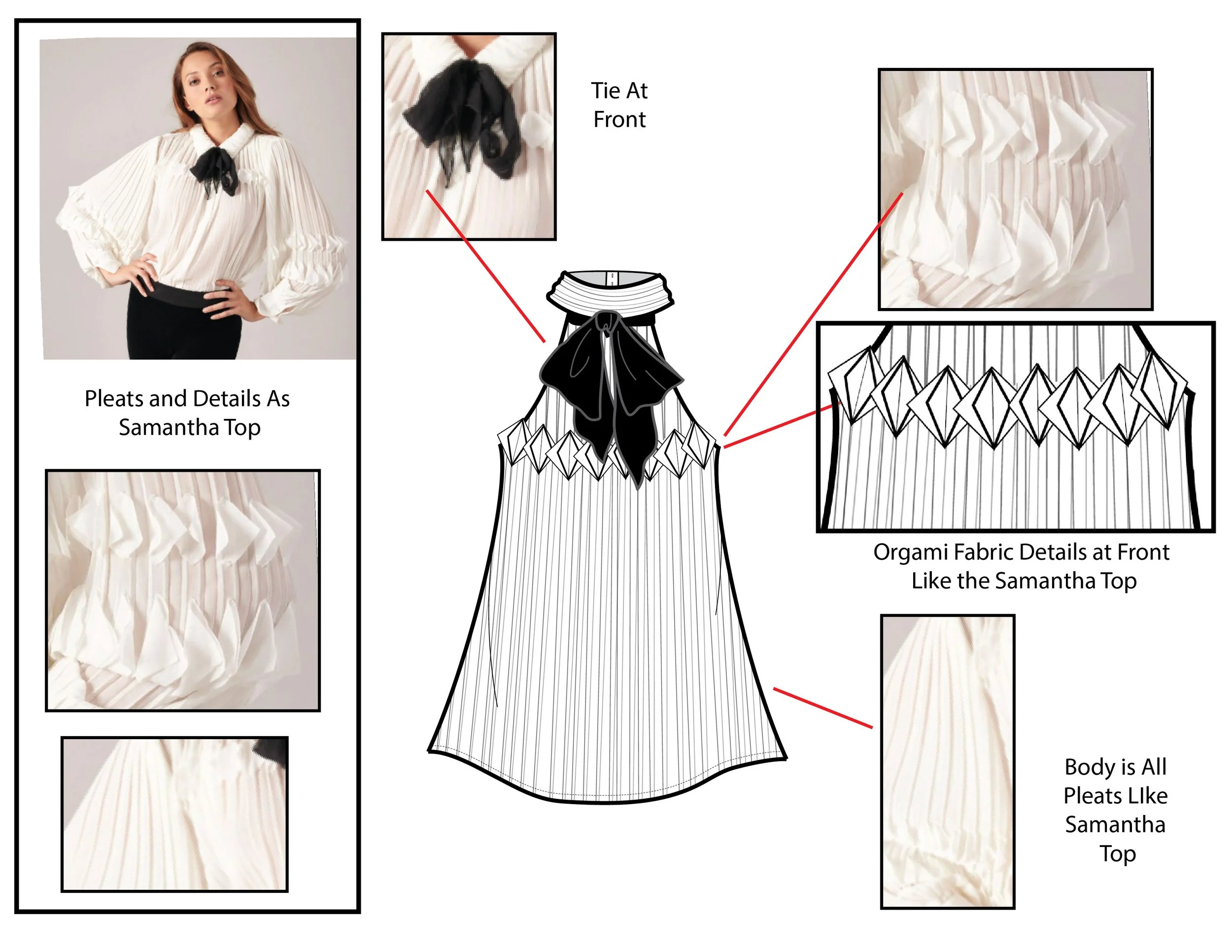 Pleats and Details As Samantha Top

Tie At Front

Orgami Fabric Details at Front Like the Samantha Top

Body is All Pleats LIke Samantha Top