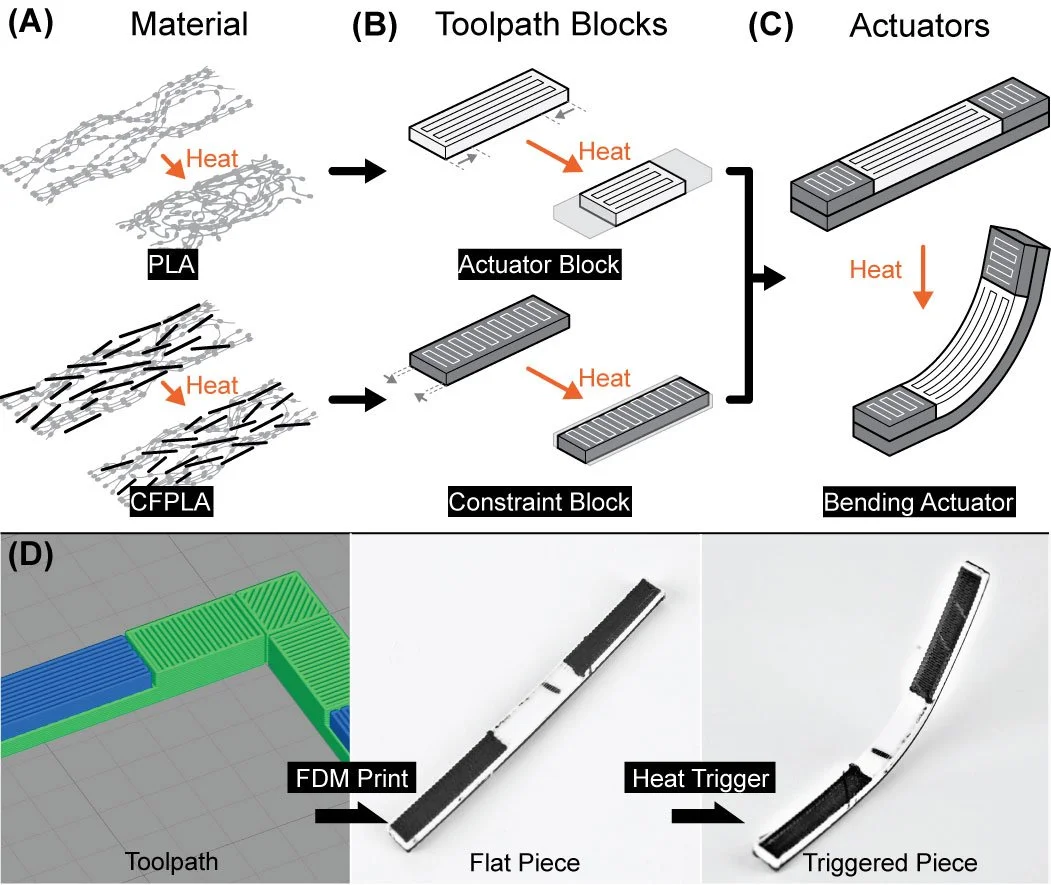 (A) Material

Heat

PLA

Heat

CFPLA

(B) Toolpath Blocks

Heat

Actuator Block

Heat

Constraint Block

(C) Actuators

Heat

Bending Actuator

(D)

Toolpath

FDM Print

Flat Piece

Heat Trigger

Triggered Piece