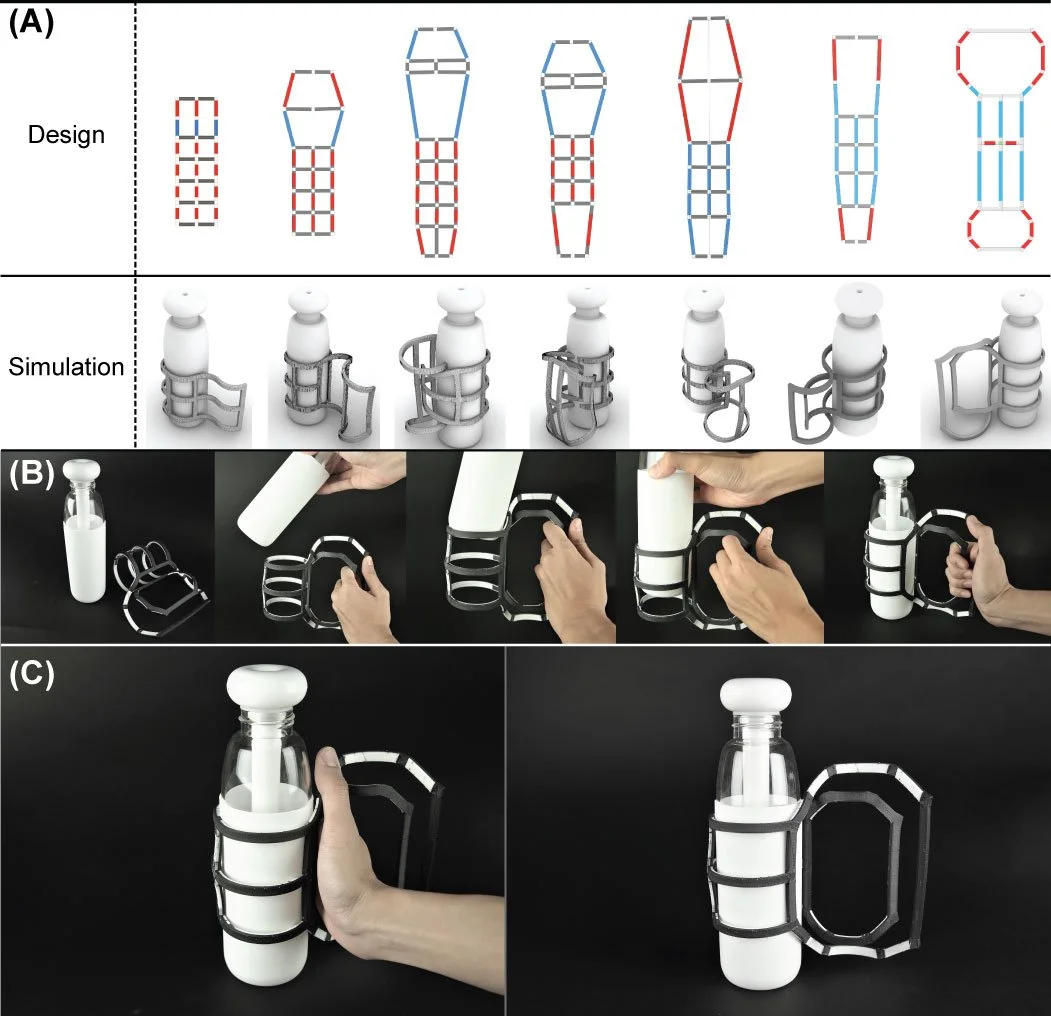 (A)

Design

Simulation

(B)

(C)