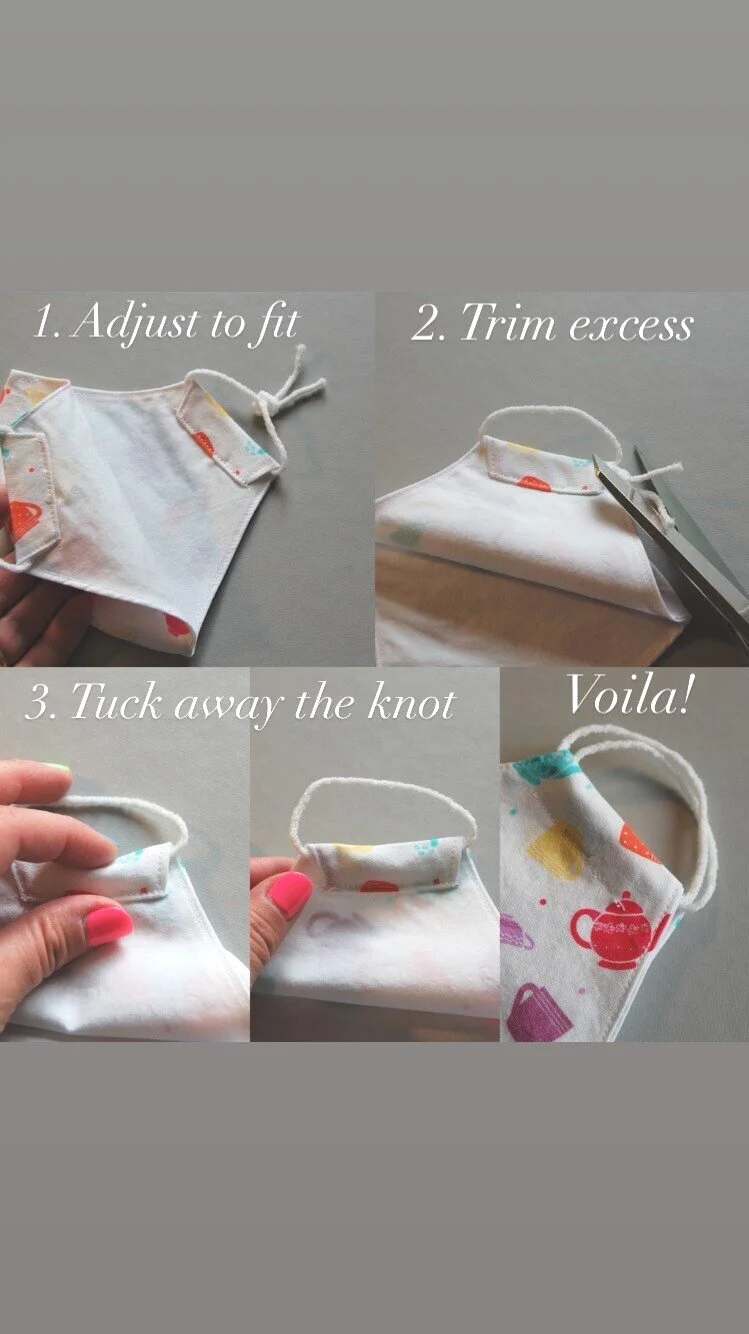 1. Adjust to fit

2. Trim excess

3. Tuck away the knot

Voila!