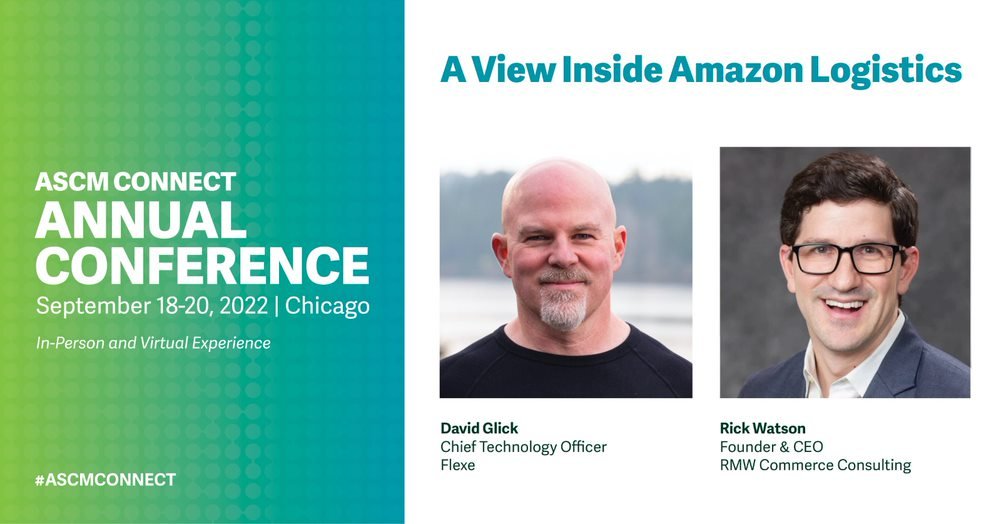 ASCM CONNECT
ANNUAL CONFERENCE
September 18-20, 2022 | Chicago

In-Person and Virtual Experience

#ASCMCONNECT

A View Inside Amazon Logistics

David Glick
Chief Technology Officer
Flexe

Rick Watson
Founder & CEO
RMW Commerce Consulting