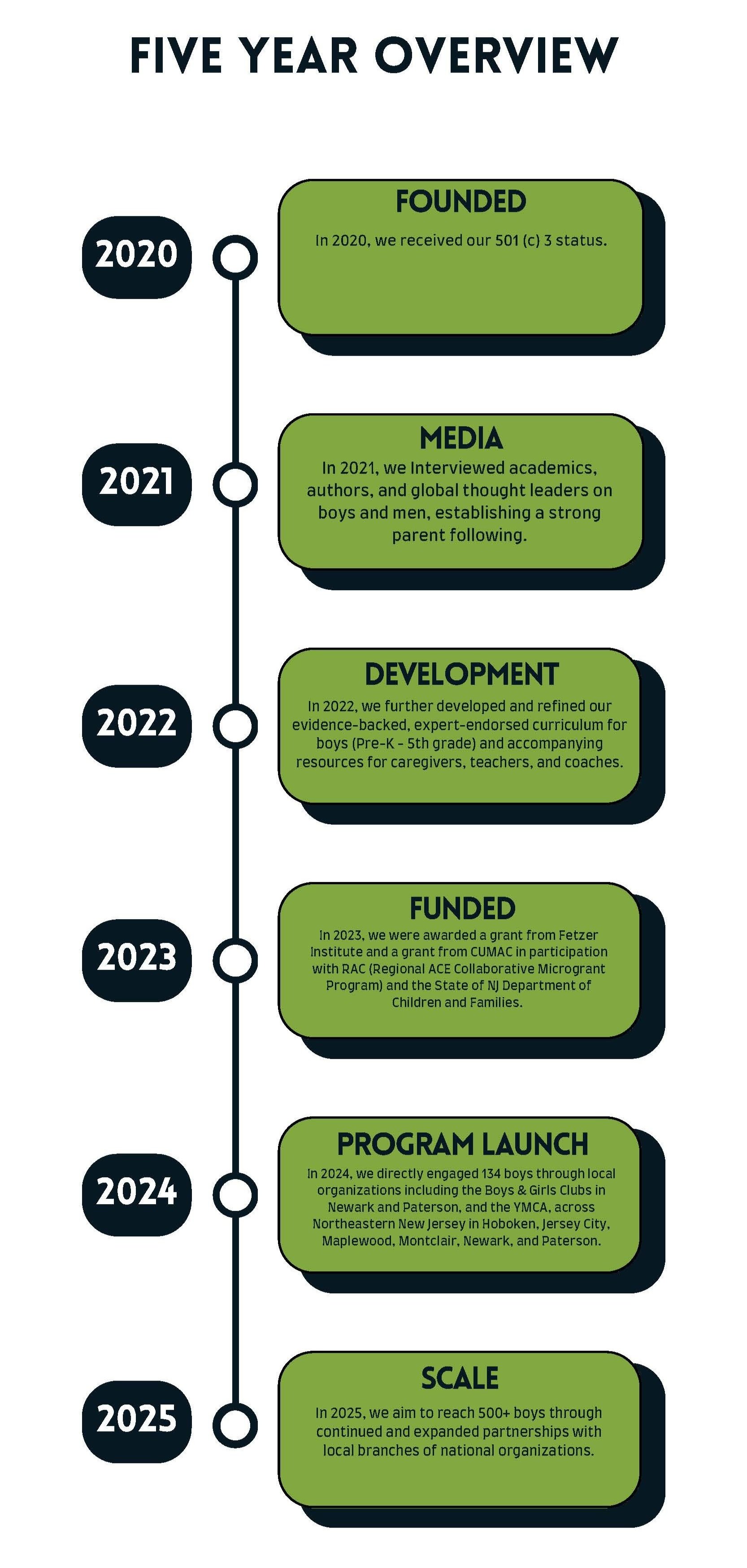 FIVE YEAR OVERVIEW

2020

FOUNDED

In 2020, we received our 501 (c) 3 status.

2021

MEDIA

In 2021, we Interviewed academics, authors, and global thought leaders on boys and men, establishing a strong parent following.

2022

DEVELOPMENT

In 2022, we further developed and refined our evidence-backed, expert-endorsed curriculum for boys (Pre-K - 5th grade) and accompanying resources for caregivers, teachers, and coaches.

2023

FUNDED

In 2023, we were awarded a grant from Fetzer Institute and a grant from CUMAC in participation with RAC (Regional ACE Collaborative Microgrant Program) and the State of NJ Department of Children and Families.

2024

PROGRAM LAUNCH

In 2024, we directly engaged 134 boys through local organizations including the Boys & Girls Clubs in Newark and Paterson, and the YMCA, across Northeastern New Jersey in Hoboken, Jersey City, Maplewood, Montclair, Newark, and Paterson.

2025

SCALE

In 2025, we aim to reach 500+ boys through continued and expanded partnerships with local branches of national organizations.