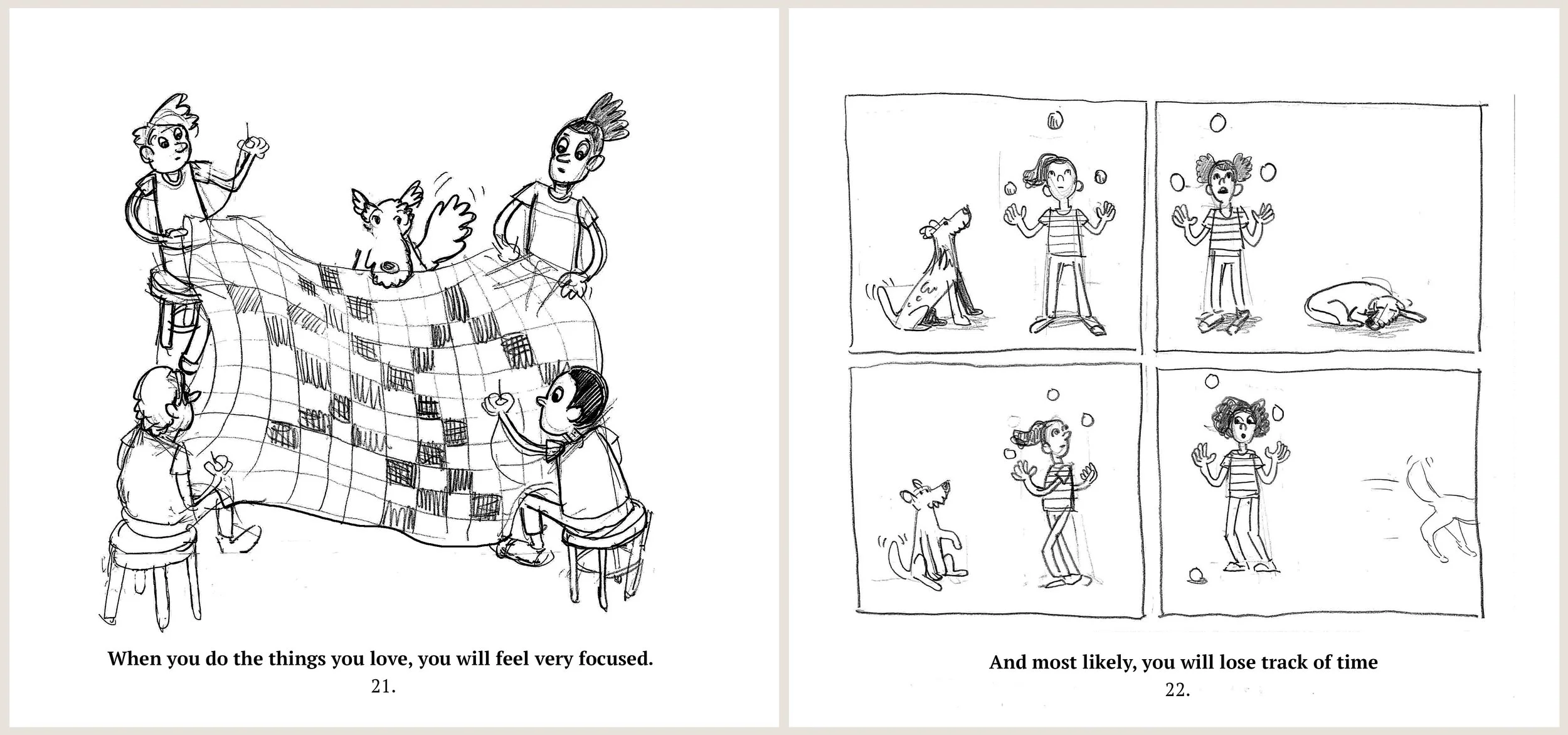 When you do the things you love, you will feel very focused.
21.

And most likely, you will lose track of time
22.