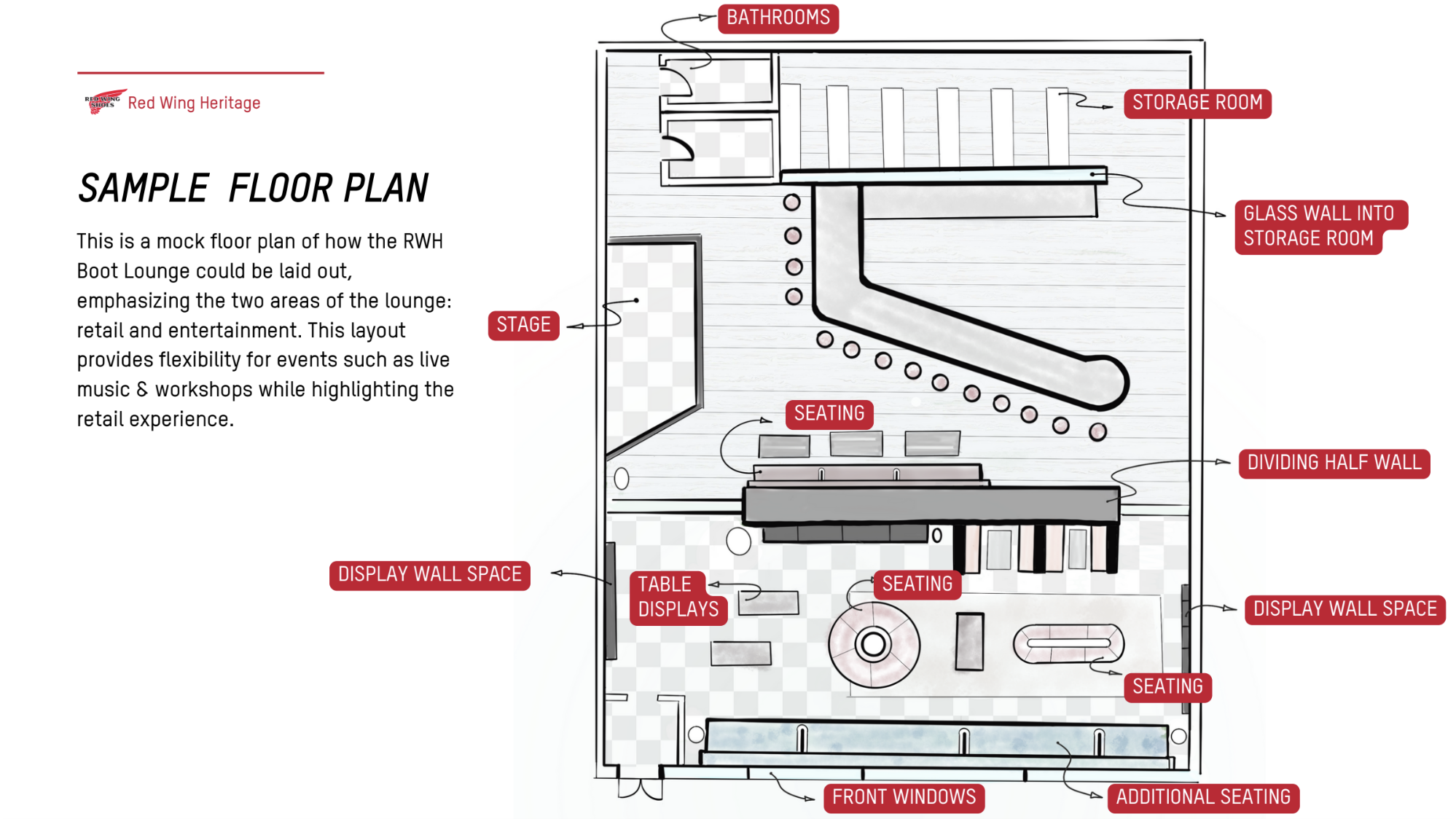 RED WING SHOES Red Wing Heritage

SAMPLE FLOOR PLAN

This is a mock floor plan of how the RWH Boot Lounge could be laid out, emphasizing the two areas of the lounge: retail and entertainment. This layout provides flexibility for events such as live music & workshops while highlighting the retail experience.

BATHROOMS

STORAGE ROOM

GLASS WALL INTO STORAGE ROOM

STAGE

SEATING

DIVIDING HALF WALL

DISPLAY WALL SPACE

TABLE DISPLAYS

SEATING

DISPLAY WALL SPACE

SEATING

FRONT WINDOWS

ADDITIONAL SEATING