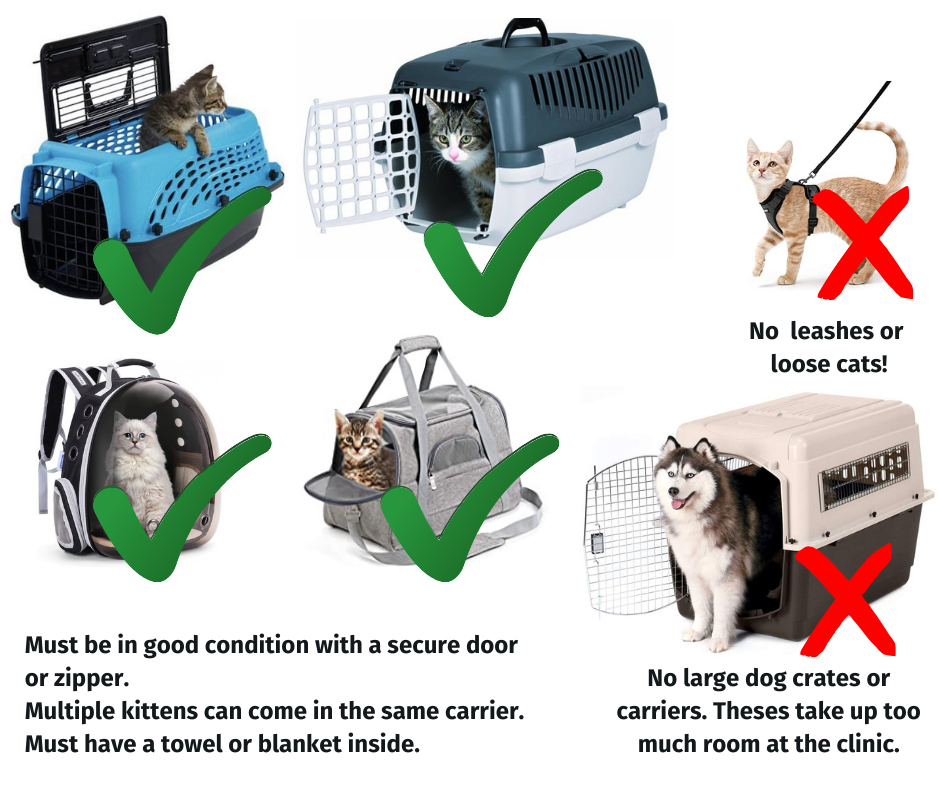 No  leashes or loose cats!

Must be in good condition with a secure door or zipper.
Multiple kittens can come in the same carrier.
Must have a towel or blanket inside.

No large dog crates or carriers. Theses take up too much room at the clinic.