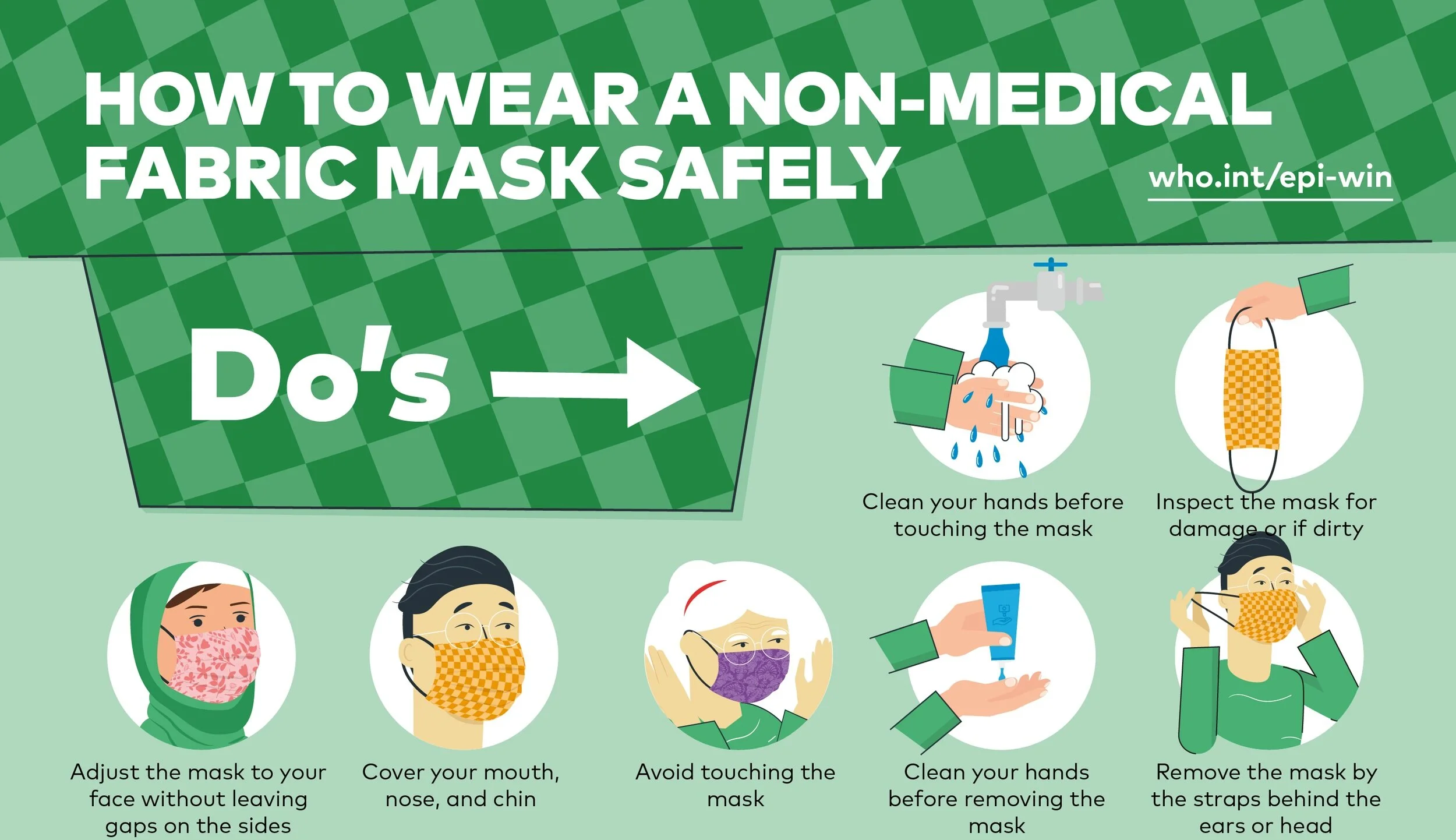 HOW TO WEAR A NON-MEDICAL FABRIC MASK SAFELY

who.int/epi-win

Do's

Clean your hands before touching the mask

Inspect the mask for damage or if dirty

Adjust the mask to your face without leaving gaps on the sides

Cover your mouth, nose, and chin

Avoid touching the mask

Clean your hands before removing the mask

Remove the mask by the straps behind the ears or head