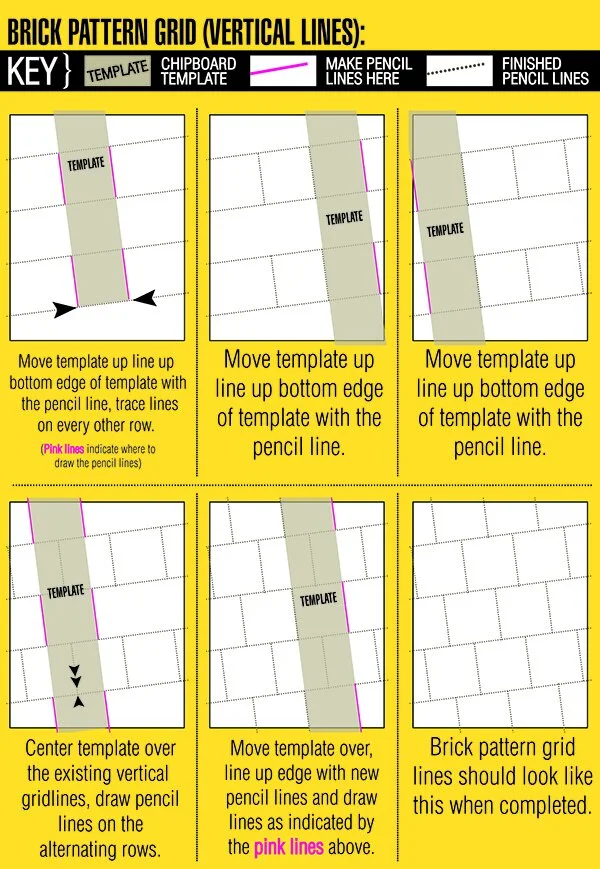 BRICK PATTERN GRID (VERTICAL LINES):

KEY } TEMPLATE CHIPBOARD TEMPLATE MAKE PENCIL LINES HERE FINISHED PENCIL LINES

TEMPLATE

Move template up line up bottom edge of template with the pencil line, trace lines on every other row.

(Pink lines indicate where to draw the pencil lines)

TEMPLATE

Move template up line up bottom edge of template with the pencil line.

TEMPLATE

Move template up line up bottom edge of template with the pencil line.

TEMPLATE

Center template over the existing vertical gridlines, draw pencil lines on the alternating rows.

TEMPLATE

Move template over, line up edge with new pencil lines and draw lines as indicated by the pink lines above.

Brick pattern grid lines should look like this when completed.