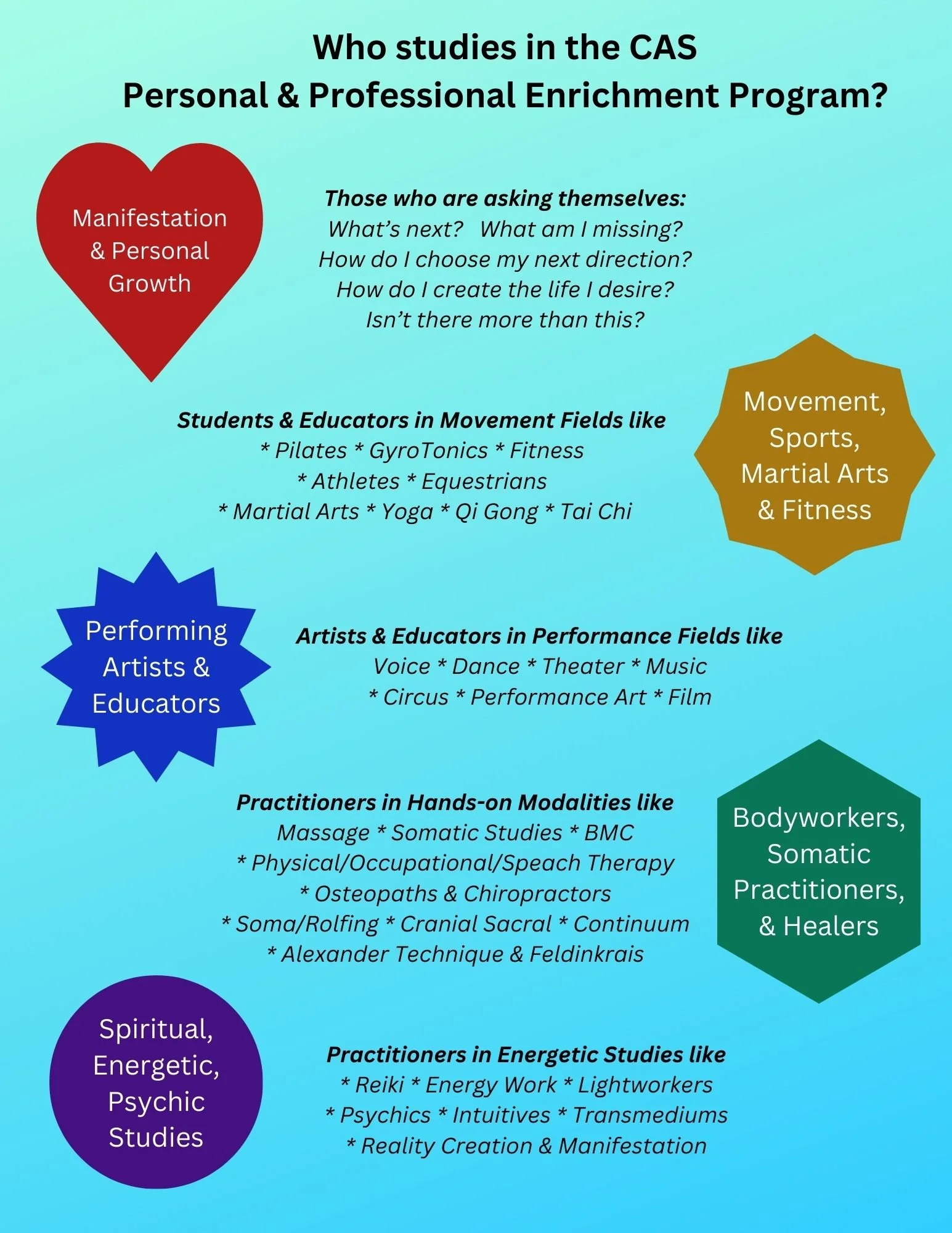 Who studies in the CAS
Personal & Professional Enrichment Program?

Manifestation
& Personal
Growth

Those who are asking themselves:
What's next? What am I missing?
How do I choose my next direction?
How do I create the life I desire?
Isn't there more than this?

Students & Educators in Movement Fields like
* Pilates * GyroTonics * Fitness
* Athletes * Equestrians
* Martial Arts * Yoga * Qi Gong * Tai Chi

Movement,
Sports,
Martial Arts
& Fitness

Performing
Artists &
Educators

Artists & Educators in Performance Fields like
Voice * Dance * Theater * Music
* Circus * Performance Art * Film

Practitioners in Hands-on Modalities like
Massage * Somatic Studies * BMC
* Physical/Occupational/Speach Therapy
* Osteopaths & Chiropractors
* Soma/Rolfing * Cranial Sacral * Continuum
* Alexander Technique & Feldinkrais

Bodyworkers,
Somatic
Practitioners,
& Healers

Spiritual,
Energetic,
Psychic
Studies

Practitioners in Energetic Studies like
* Reiki * Energy Work * Lightworkers
* Psychics * Intuitives * Transmediums
* Reality Creation & Manifestation