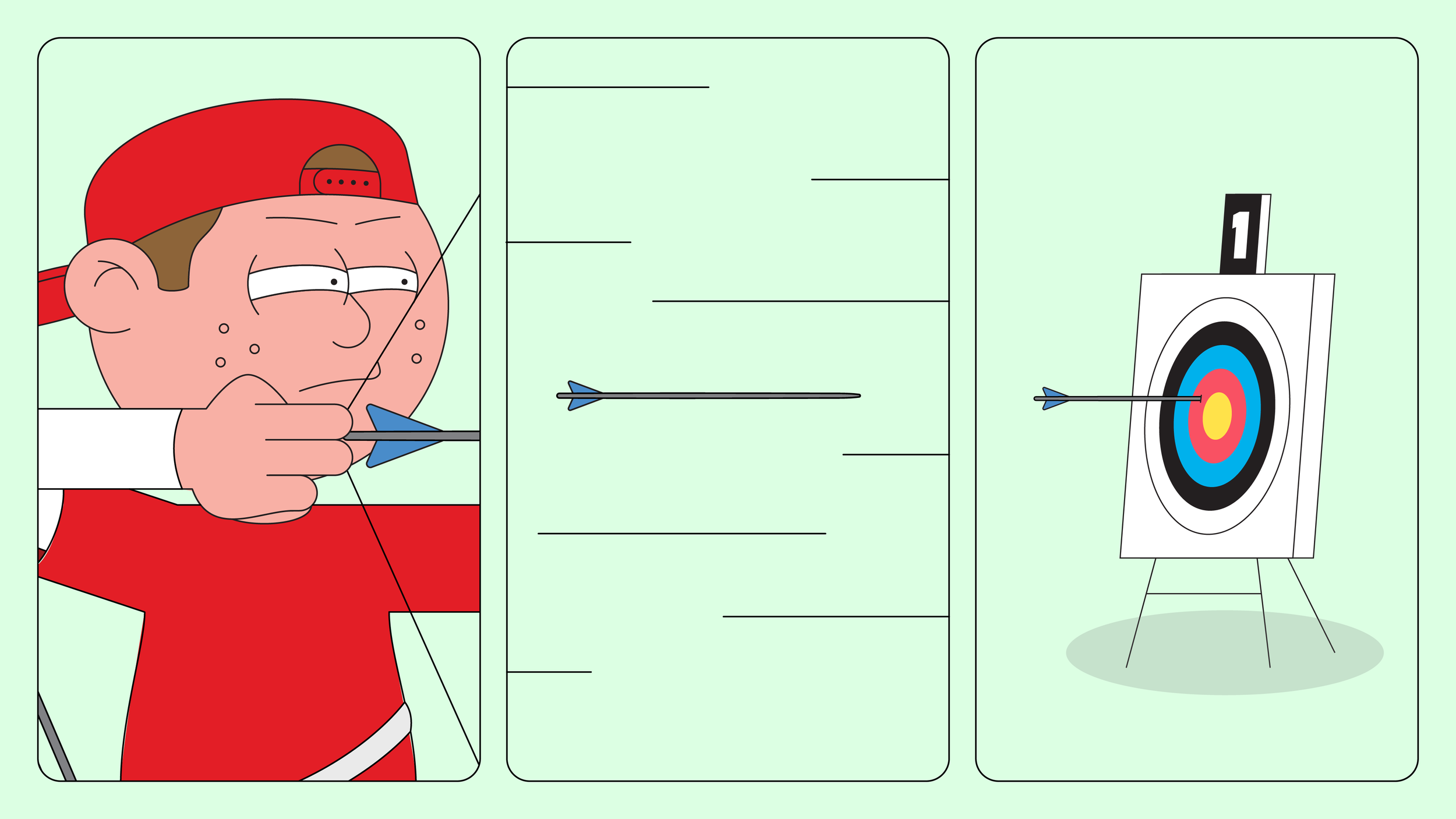 1