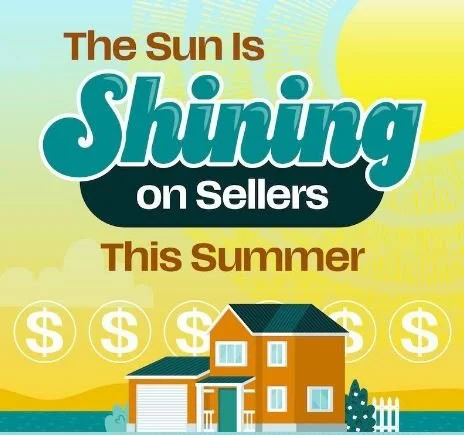 The Sun Is
Shining
on Sellers
This Summer

$ $ $ $ $