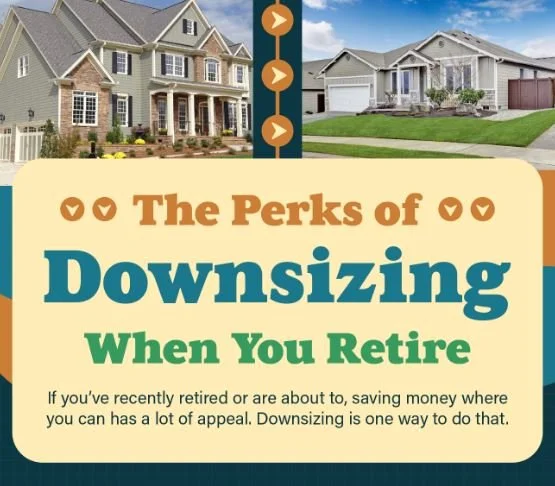 The Perks of

Downsizing

When You Retire

If you've recently retired or are about to, saving money where you can has a lot of appeal. Downsizing is one way to do that.