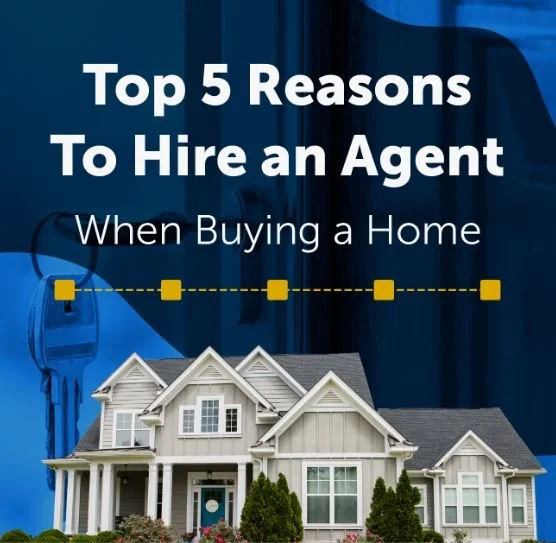 Top 5 Reasons To Hire an Agent

When Buying a Home