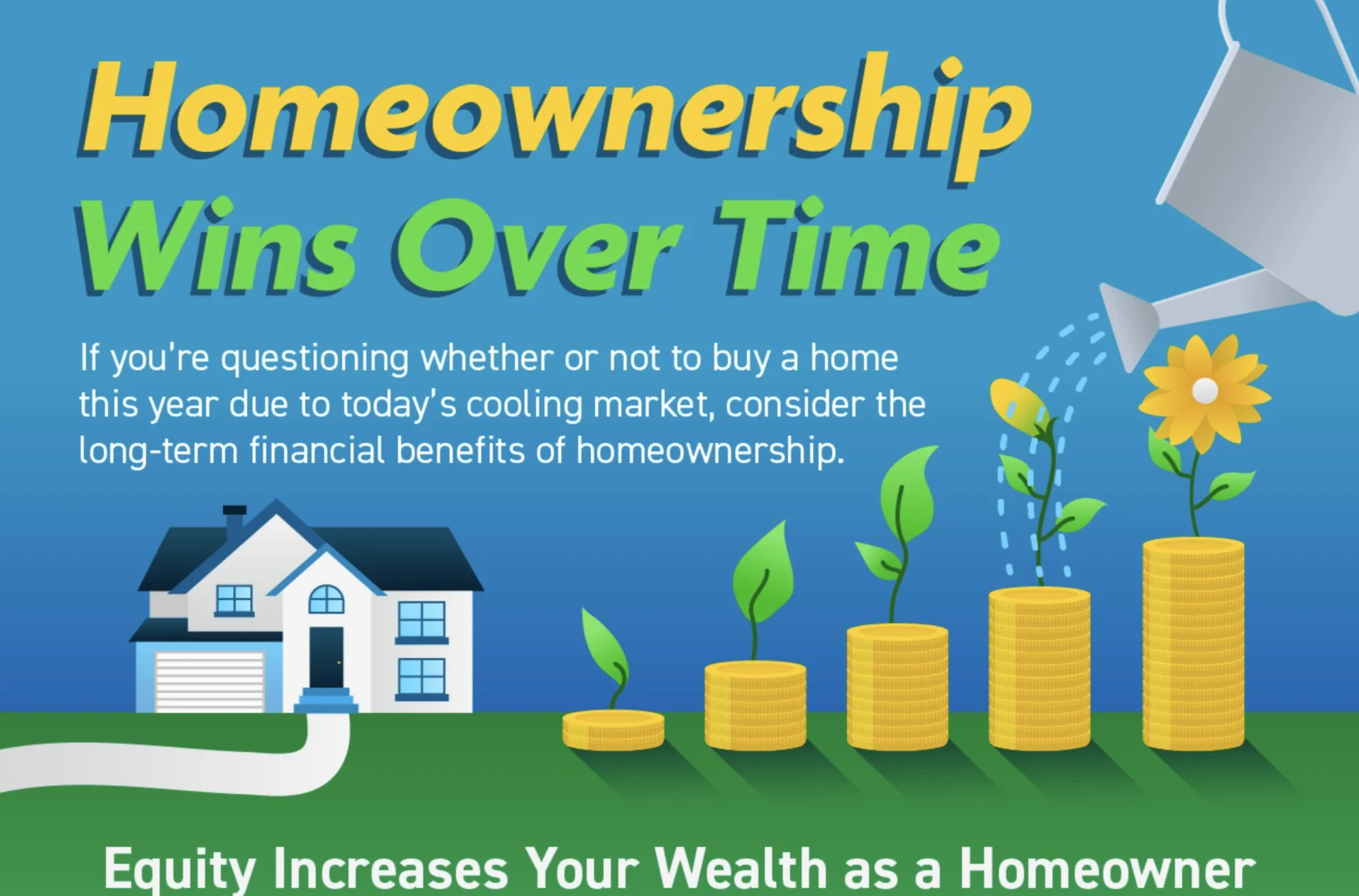 Homeownership Wins Over Time

If you're questioning whether or not to buy a home this year due to today's cooling market, consider the long-term financial benefits of homeownership.

Equity Increases Your Wealth as a Homeowner