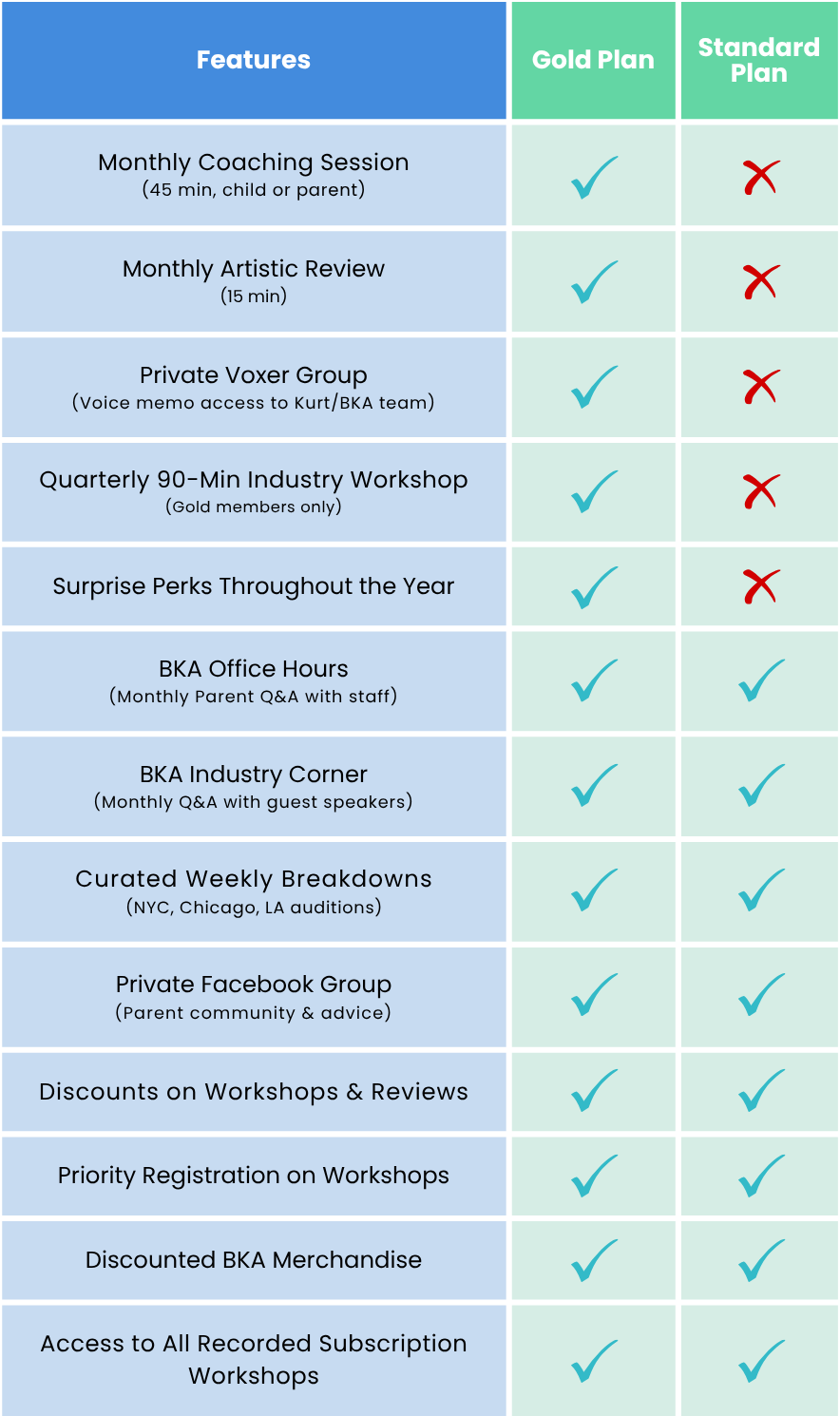 | Features | Gold Plan | Standard Plan |
|---|---|---|
| Monthly Coaching Session (45 min, child or parent) | ✓ | ✗ |
| Monthly Artistic Review (15 min) | ✓ | ✗ |
| Private Voxer Group (Voice memo access to Kurt/BKA team) | ✓ | ✗ |
| Quarterly 90-Min Industry Workshop (Gold members only) | ✓ | ✗ |
| Surprise Perks Throughout the Year | ✓ | ✗ |
| BKA Office Hours (Monthly Parent Q&A with staff) | ✓ | ✓ |
| BKA Industry Corner (Monthly Q&A with guest speakers) | ✓ | ✓ |
| Curated Weekly Breakdowns (NYC, Chicago, LA auditions) | ✓ | ✓ |
| Private Facebook Group (Parent community & advice) | ✓ | ✓ |
| Discounts on Workshops & Reviews | ✓ | ✓ |
| Priority Registration on Workshops | ✓ | ✓ |
| Discounted BKA Merchandise | ✓ | ✓ |
| Access to All Recorded Subscription Workshops | ✓ | ✓ |