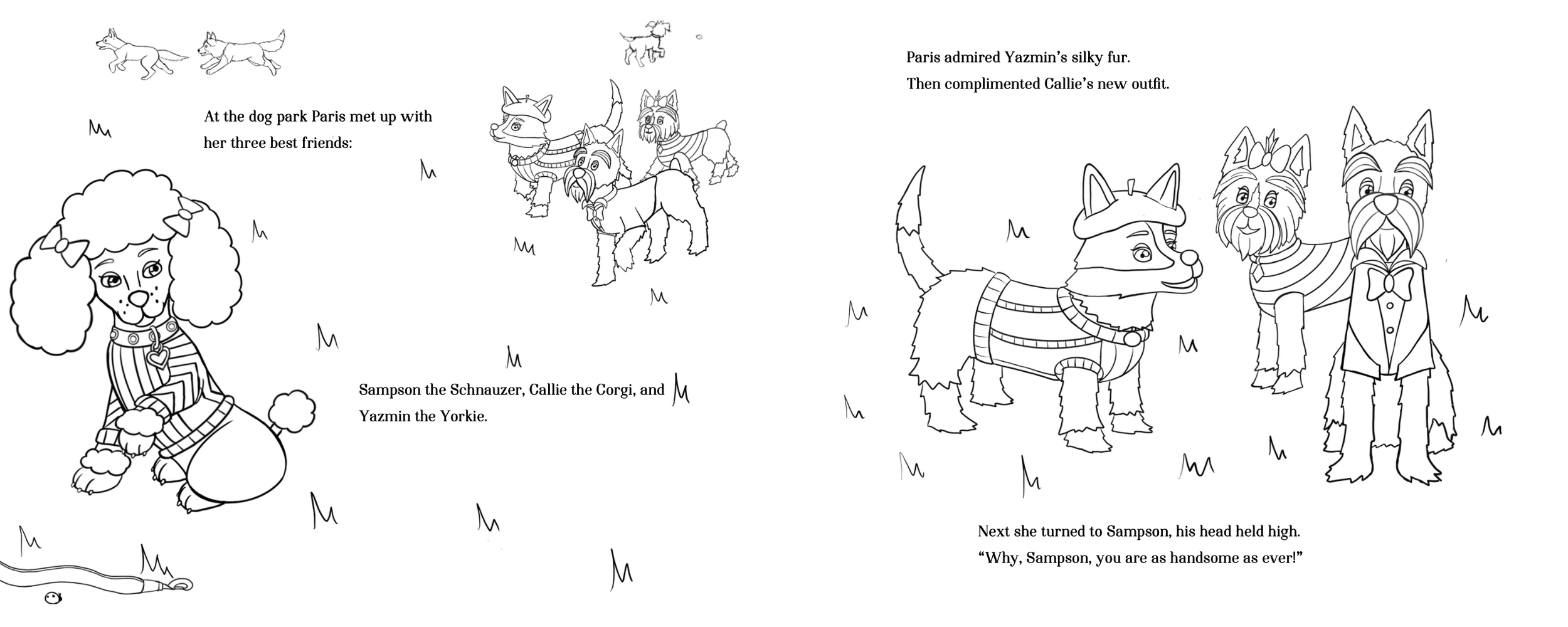 At the dog park Paris met up with her three best friends:

Sampson the Schnauzer, Callie the Corgi, and Yazmin the Yorkie.

Paris admired Yazmin's silky fur.
Then complimented Callie's new outfit.

Next she turned to Sampson, his head held high.
"Why, Sampson, you are as handsome as ever!"