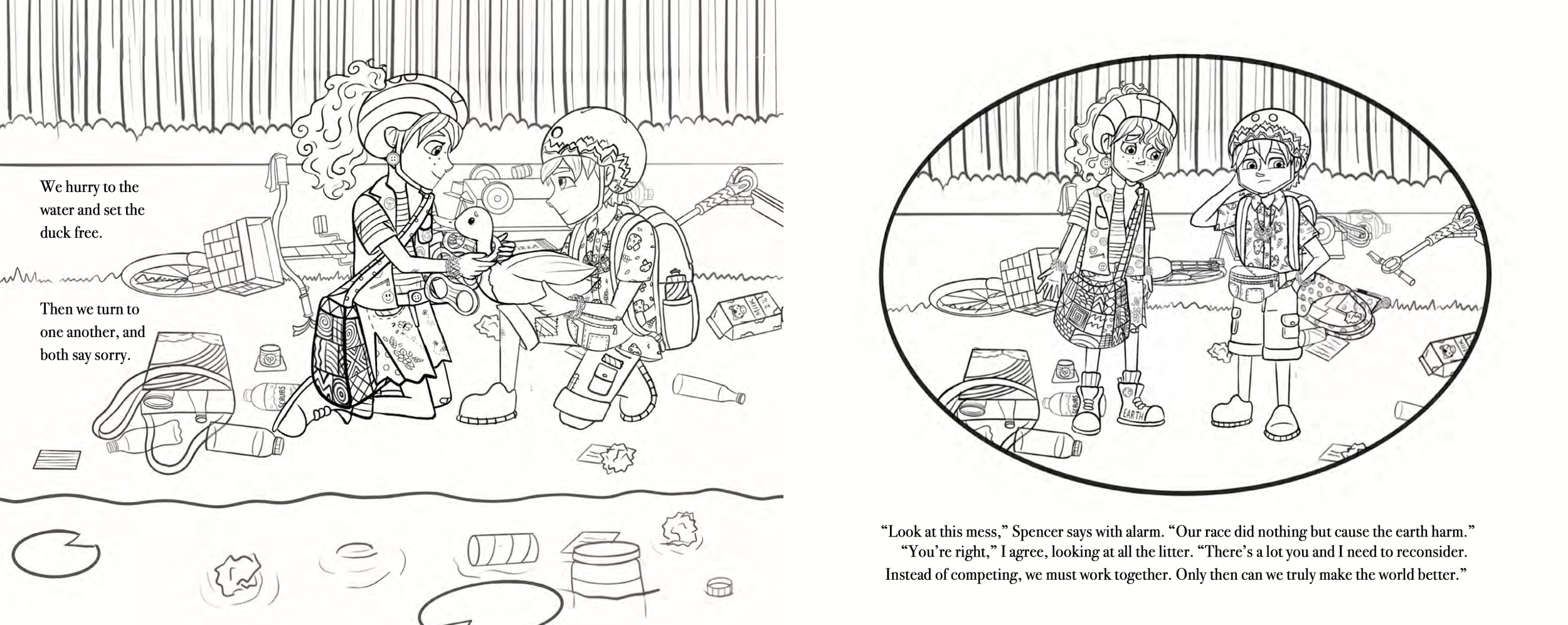 We hurry to the water and set the duck free.

Then we turn to one another, and both say sorry.

MILK

SCRUBS

SCRUBS

EARTH

“Look at this mess,” Spencer says with alarm. “Our race did nothing but cause the earth harm.”

“You’re right,” I agree, looking at all the litter. “There’s a lot you and I need to reconsider. Instead of competing, we must work together. Only then can we truly make the world better.”