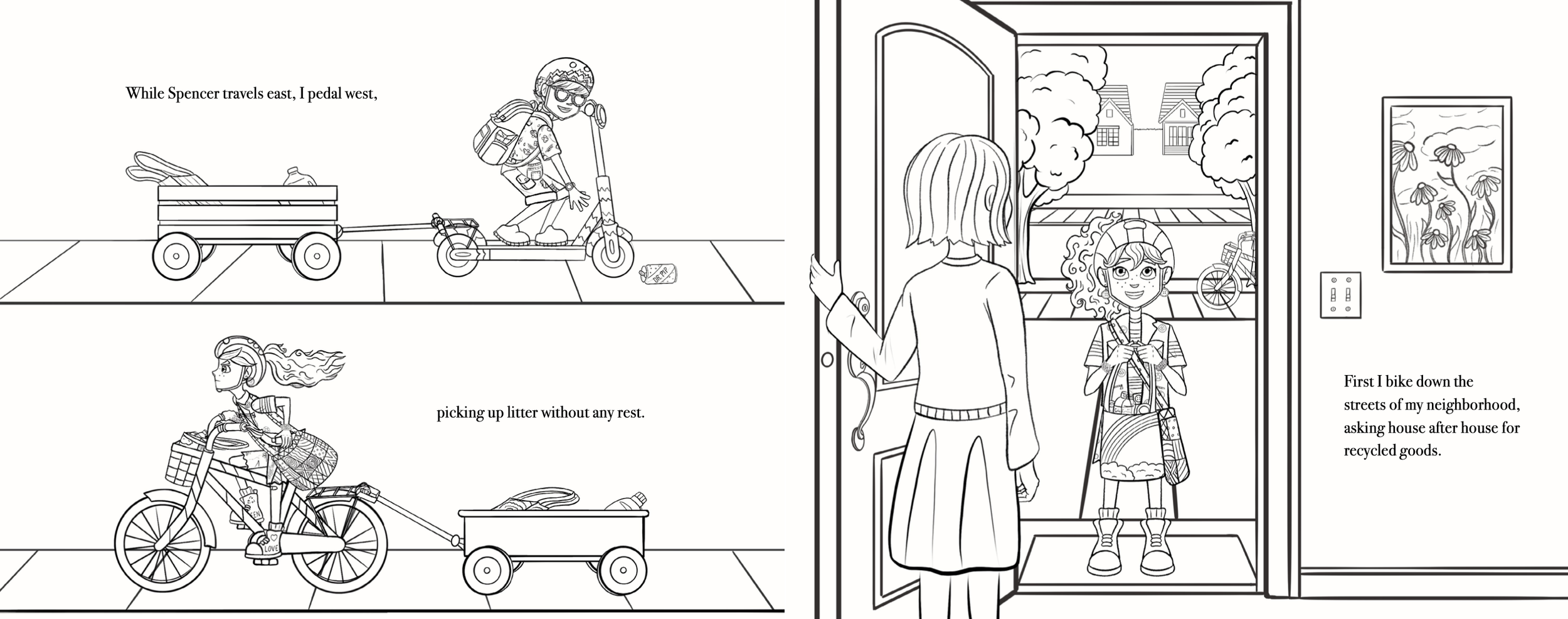 While Spencer travels east, I pedal west,

DR. PIP

picking up litter without any rest.

LOVE

First I bike down the streets of my neighborhood, asking house after house for recycled goods.