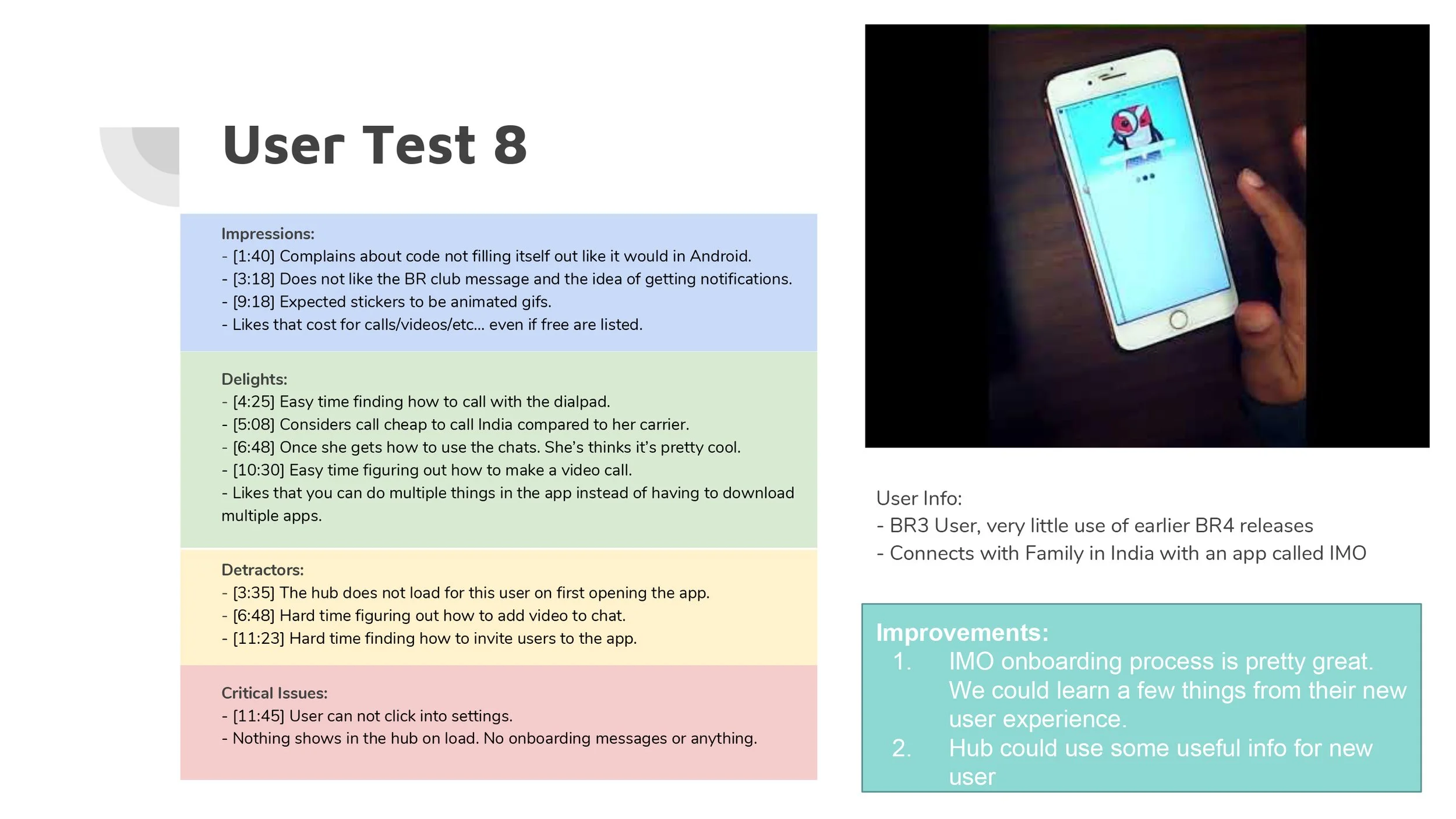 User Test 8

Impressions:
- [1:40] Complains about code not filling itself out like it would in Android.
- [3:18] Does not like the BR club message and the idea of getting notifications.
- [9:18] Expected stickers to be animated gifs.
- Likes that cost for calls/videos/etc... even if free are listed.

Delights:
- [4:25] Easy time finding how to call with the dialpad.
- [5:08] Considers call cheap to call India compared to her carrier.
- [6:48] Once she gets how to use the chats. She's thinks it's pretty cool.
- [10:30] Easy time figuring out how to make a video call.
- Likes that you can do multiple things in the app instead of having to download multiple apps.

Detractors:
- [3:35] The hub does not load for this user on first opening the app.
- [6:48] Hard time figuring out how to add video to chat.
- [11:23] Hard time finding how to invite users to the app.

Critical Issues:
- [11:45] User can not click into settings.
- Nothing shows in the hub on load. No onboarding messages or anything.

User Info:
- BR3 User, very little use of earlier BR4 releases
- Connects with Family in India with an app called IMO

Improvements:
1. IMO onboarding process is pretty great. We could learn a few things from their new user experience.
2. Hub could use some useful info for new user