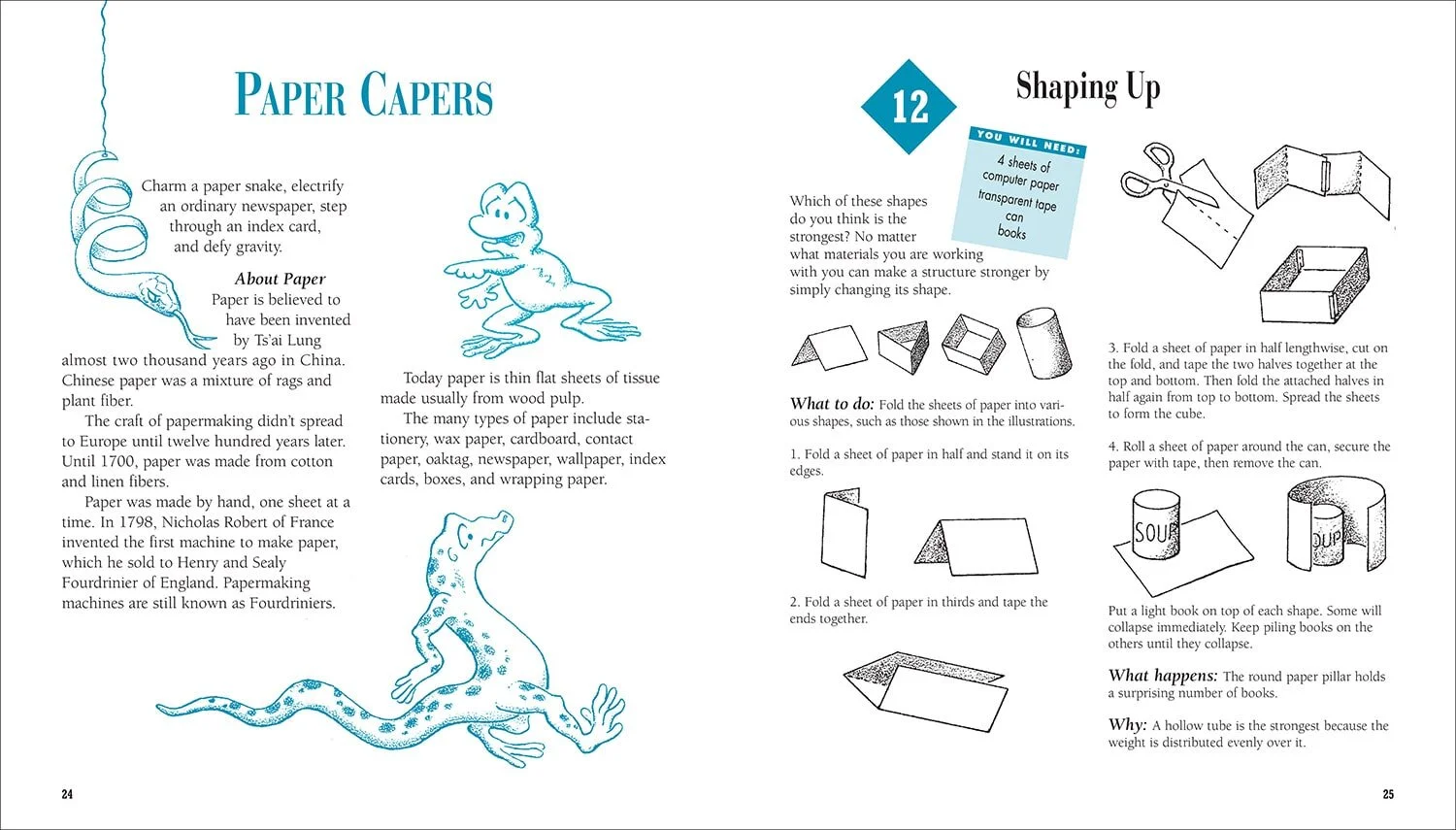 PAPER CAPERS

Charm a paper snake, electrify an ordinary newspaper, step through an index card, and defy gravity.

About Paper

Paper is believed to have been invented by Ts'ai Lung almost two thousand years ago in China. Chinese paper was a mixture of rags and plant fiber.

The craft of papermaking didn't spread to Europe until twelve hundred years later. Until 1700, paper was made from cotton and linen fibers.

Paper was made by hand, one sheet at a time. In 1798, Nicholas Robert of France invented the first machine to make paper, which he sold to Henry and Sealy Fourdrinier of England. Papermaking machines are still known as Fourdriniers.

Today paper is thin flat sheets of tissue made usually from wood pulp.

The many types of paper include stationery, wax paper, cardboard, contact paper, oaktag, newspaper, wallpaper, index cards, boxes, and wrapping paper.

24

12

Shaping Up

YOU WILL NEED:
4 sheets of computer paper
transparent tape
can
books

Which of these shapes do you think is the strongest? No matter what materials you are working with you can make a structure stronger by simply changing its shape.

What to do: Fold the sheets of paper into various shapes, such as those shown in the illustrations.

1. Fold a sheet of paper in half and stand it on its edges.

2. Fold a sheet of paper in thirds and tape the ends together.

3. Fold a sheet of paper in half lengthwise, cut on the fold, and tape the two halves together at the top and bottom. Then fold the attached halves in half again from top to bottom. Spread the sheets to form the cube.

4. Roll a sheet of paper around the can, secure the paper with tape, then remove the can.

SOUP

OUP

Put a light book on top of each shape. Some will collapse immediately. Keep piling books on the others until they collapse.

What happens: The round paper pillar holds a surprising number of books.

Why: A hollow tube is the strongest because the weight is distributed evenly over it.

25