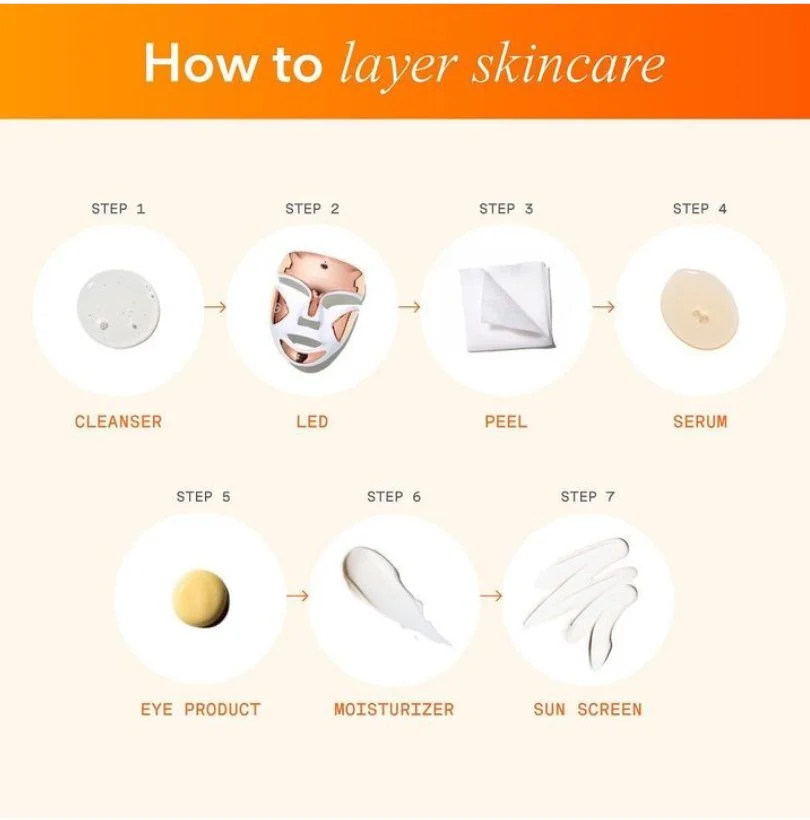 How to layer skincare

STEP 1
CLEANSER

STEP 2
LED

STEP 3
PEEL

STEP 4
SERUM

STEP 5
EYE PRODUCT

STEP 6
MOISTURIZER

STEP 7
SUN SCREEN