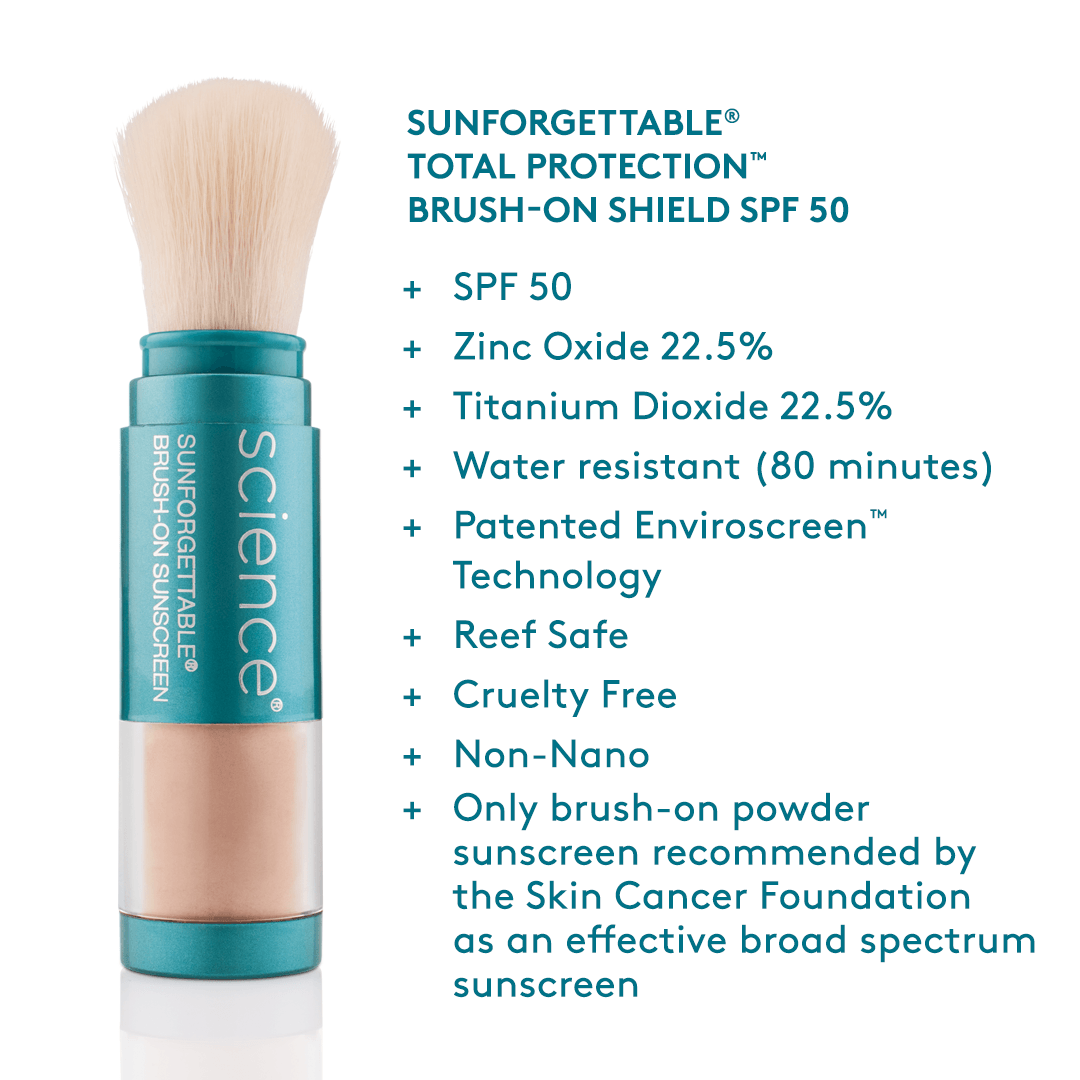 science®
SUNFORGETTABLE®
BRUSH-ON SUNSCREEN

SUNFORGETTABLE®
TOTAL PROTECTION™
BRUSH-ON SHIELD SPF 50

+ SPF 50
+ Zinc Oxide 22.5%
+ Titanium Dioxide 22.5%
+ Water resistant (80 minutes)
+ Patented Enviroscreen™ Technology
+ Reef Safe
+ Cruelty Free
+ Non-Nano
+ Only brush-on powder sunscreen recommended by the Skin Cancer Foundation as an effective broad spectrum sunscreen