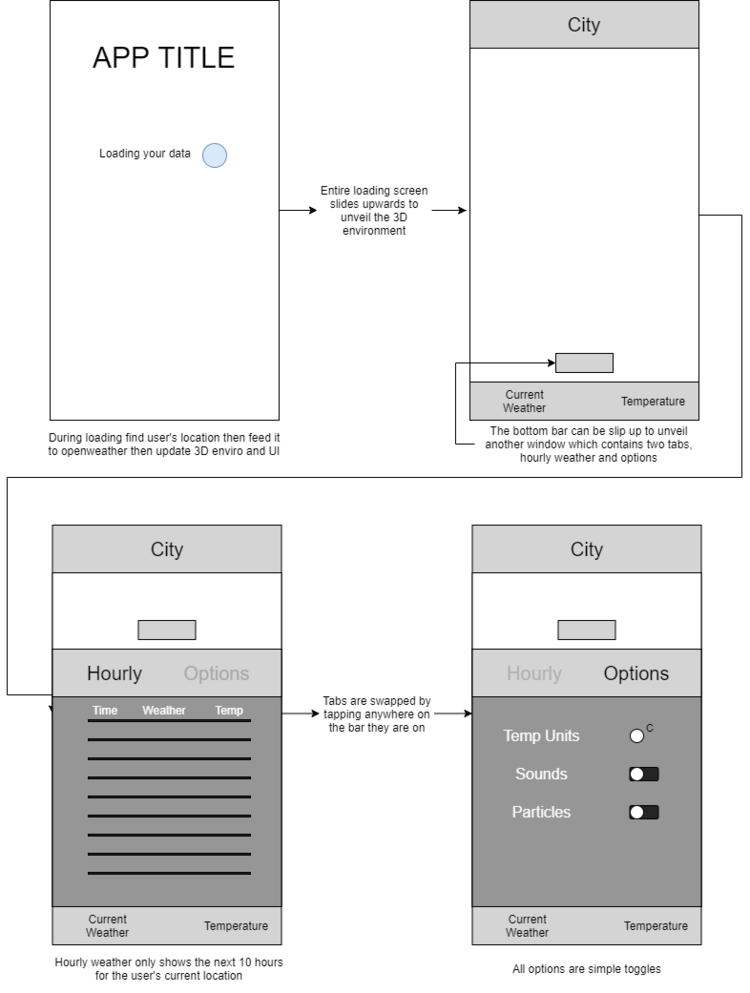 APP TITLE

Loading your data

During loading find user's location then feed it to openweather then update 3D enviro and UI

Entire loading screen slides upwards to unveil the 3D environment

City

Current Weather

Temperature

The bottom bar can be slip up to unveil another window which contains two tabs, hourly weather and options

City

Hourly

Options

Time

Weather

Temp

Current Weather

Temperature

Hourly weather only shows the next 10 hours for the user's current location

Tabs are swapped by tapping anywhere on the bar they are on

City

Hourly

Options

Temp Units

C

Sounds

Particles

Current Weather

Temperature

All options are simple toggles