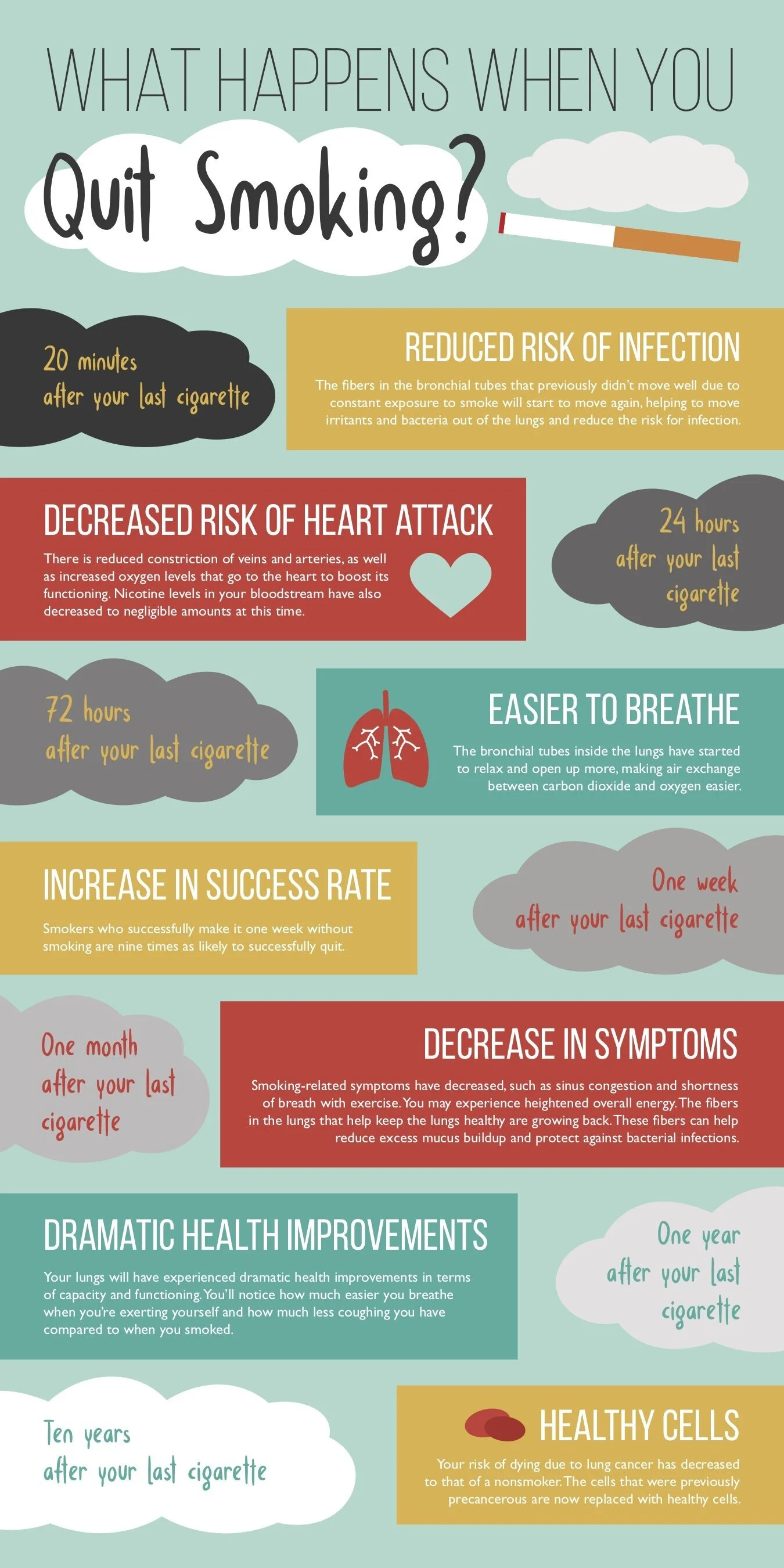 WHAT HAPPENS WHEN YOU

Quit Smoking?

20 minutes after your last cigarette

REDUCED RISK OF INFECTION

The fibers in the bronchial tubes that previously didn't move well due to constant exposure to smoke will start to move again, helping to move irritants and bacteria out of the lungs and reduce the risk for infection.

DECREASED RISK OF HEART ATTACK

There is reduced constriction of veins and arteries, as well as increased oxygen levels that go to the heart to boost its functioning. Nicotine levels in your bloodstream have also decreased to negligible amounts at this time.

24 hours after your last cigarette

72 hours after your last cigarette

EASIER TO BREATHE

The bronchial tubes inside the lungs have started to relax and open up more, making air exchange between carbon dioxide and oxygen easier.

INCREASE IN SUCCESS RATE

Smokers who successfully make it one week without smoking are nine times as likely to successfully quit.

One week after your last cigarette

One month after your last cigarette

DECREASE IN SYMPTOMS

Smoking-related symptoms have decreased, such as sinus congestion and shortness of breath with exercise. You may experience heightened overall energy. The fibers in the lungs that help keep the lungs healthy are growing back. These fibers can help reduce excess mucus buildup and protect against bacterial infections.

DRAMATIC HEALTH IMPROVEMENTS

Your lungs will have experienced dramatic health improvements in terms of capacity and functioning. You'll notice how much easier you breathe when you're exerting yourself and how much less coughing you have compared to when you smoked.

One year after your last cigarette

Ten years after your last cigarette

HEALTHY CELLS

Your risk of dying due to lung cancer has decreased to that of a nonsmoker. The cells that were previously precancerous are now replaced with healthy cells.