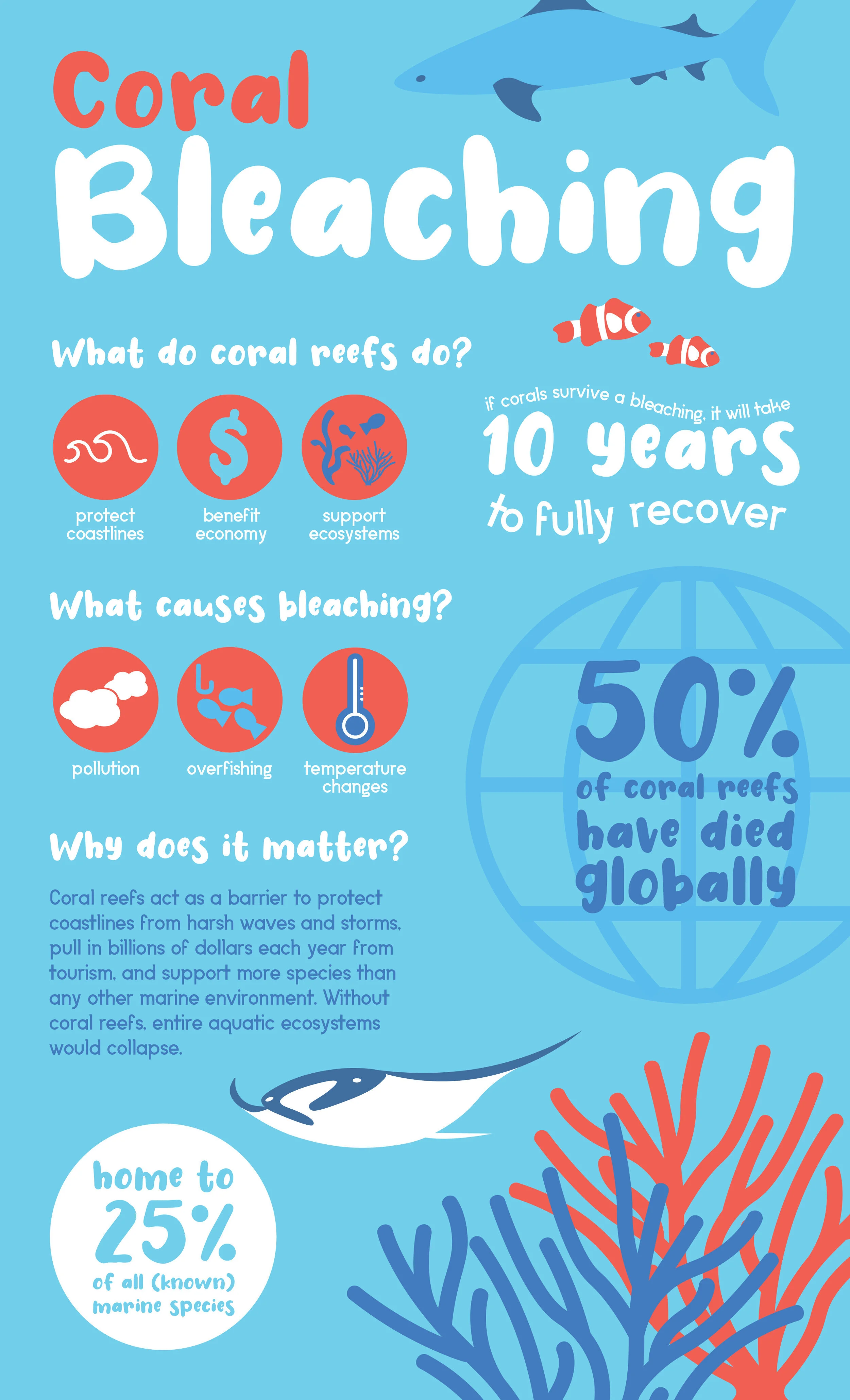 Coral Bleaching

What do coral reefs do?

protect coastlines

benefit economy

support ecosystems

if corals survive a bleaching, it will take 10 years to fully recover

What causes bleaching?

pollution

overfishing

temperature changes

50% of coral reefs have died globally

Why does it matter?

Coral reefs act as a barrier to protect coastlines from harsh waves and storms, pull in billions of dollars each year from tourism, and support more species than any other marine environment. Without coral reefs, entire aquatic ecosystems would collapse.

home to 25% of all (known) marine species