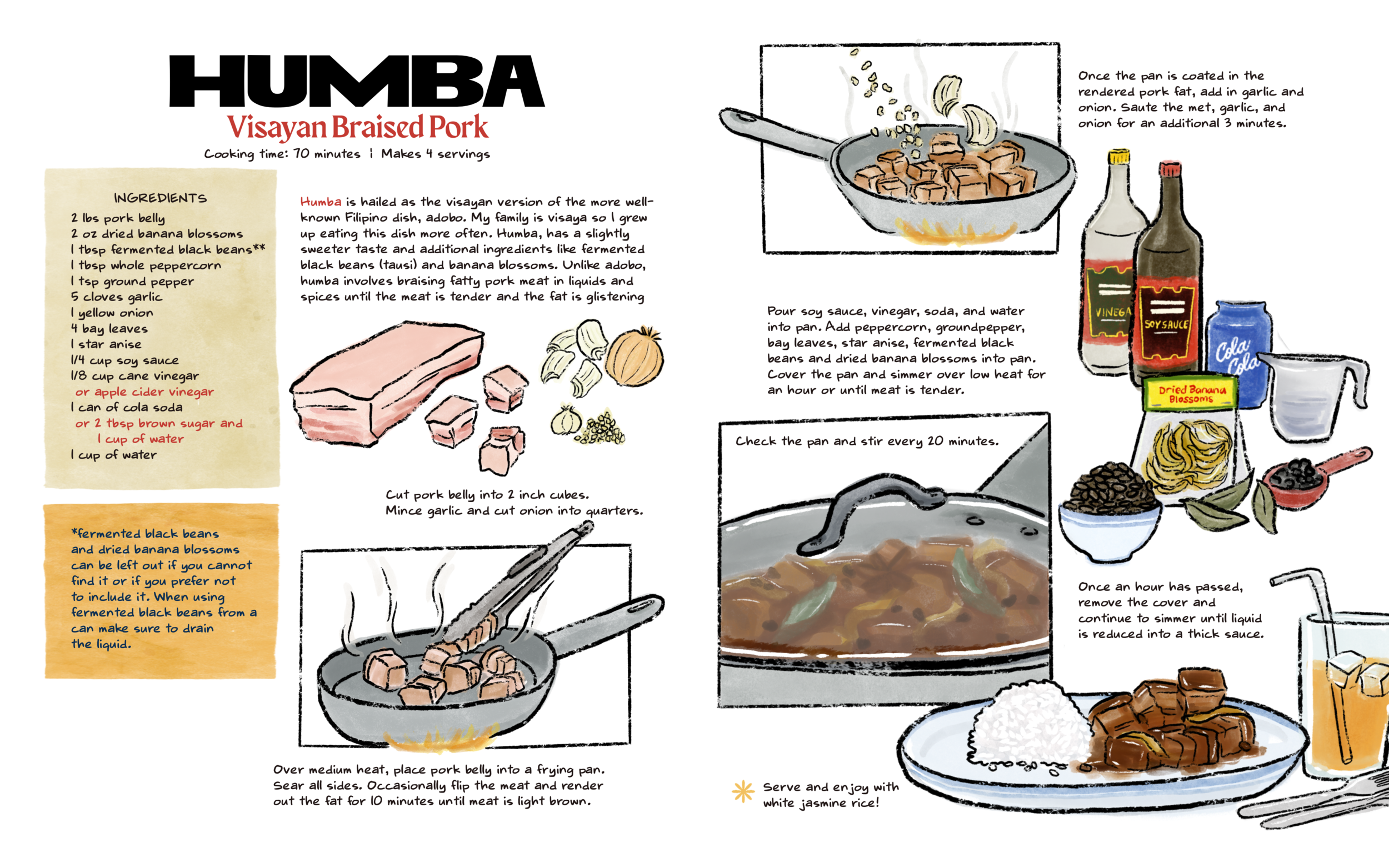 HUMBA
Visayan Braised Pork
Cooking time: 70 minutes | Makes 4 servings

INGREDIENTS
2 lbs pork belly
2 oz dried banana blossoms
1 tbsp fermented black beans**
1 tbsp whole peppercorn
1 tsp ground pepper
5 cloves garlic
1 yellow onion
4 bay leaves
1 star anise
1/4 cup soy sauce
1/8 cup cane vinegar
or apple cider vinegar
1 can of cola soda
or 2 tbsp brown sugar and
1 cup of water
1 cup of water

*fermented black beans and dried banana blossoms can be left out if you cannot find it or if you prefer not to include it. When using fermented black beans from a can make sure to drain the liquid.

Humba is hailed as the visayan version of the more well-known Filipino dish, adobo. My family is visaya so I grew up eating this dish more often. Humba, has a slightly sweeter taste and additional ingredients like fermented black beans (tausi) and banana blossoms. Unlike adobo, humba involves braising fatty pork meat in liquids and spices until the meat is tender and the fat is glistening

Cut pork belly into 2 inch cubes.
Mince garlic and cut onion into quarters.

Over medium heat, place pork belly into a frying pan. Sear all sides. Occasionally flip the meat and render out the fat for 10 minutes until meat is light brown.

Once the pan is coated in the rendered pork fat, add in garlic and onion. Saute the met, garlic, and onion for an additional 3 minutes.

Pour soy sauce, vinegar, soda, and water into pan. Add peppercorn, groundpepper, bay leaves, star anise, fermented black beans and dried banana blossoms into pan. Cover the pan and simmer over low heat for an hour or until meat is tender.

VINEGA
SOY SAUCE
Cola Cola
Dried Banana Blossoms

Check the pan and stir every 20 minutes.

Once an hour has passed, remove the cover and continue to simmer until liquid is reduced into a thick sauce.

Serve and enjoy with white jasmine rice!