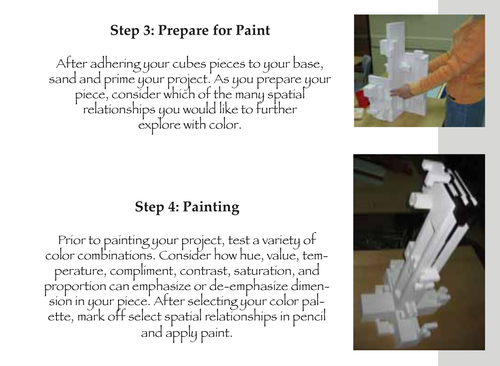 Step 3: Prepare for Paint

After adhering your cubes pieces to your base, sand and prime your project. As you prepare your piece, consider which of the many spatial relationships you would like to further explore with color.

Step 4: Painting

Prior to painting your project, test a variety of color combinations. Consider how hue, value, temperature, compliment, contrast, saturation, and proportion can emphasize or de-emphasize dimension in your piece. After selecting your color palette, mark off select spatial relationships in pencil and apply paint.