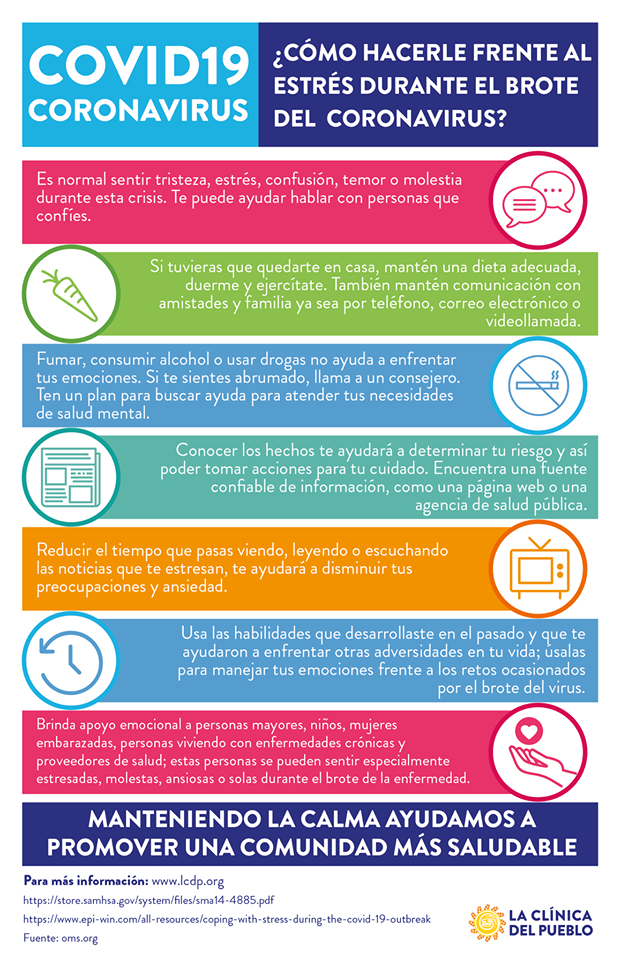 COVID19
CORONAVIRUS

¿CÓMO HACERLE FRENTE AL ESTRÉS DURANTE EL BROTE DEL CORONAVIRUS?

Es normal sentir tristeza, estrés, confusión, temor o molestia durante esta crisis. Te puede ayudar hablar con personas que confíes.

Si tuvieras que quedarte en casa, mantén una dieta adecuada, duerme y ejercítate. También mantén comunicación con amistades y familia ya sea por teléfono, correo electrónico o videollamada.

Fumar, consumir alcohol o usar drogas no ayuda a enfrentar tus emociones. Si te sientes abrumado, llama a un consejero. Ten un plan para buscar ayuda para atender tus necesidades de salud mental.

Conocer los hechos te ayudará a determinar tu riesgo y así poder tomar acciones para tu cuidado. Encuentra una fuente confiable de información, como una página web o una agencia de salud pública.

Reducir el tiempo que pasas viendo, leyendo o escuchando las noticias que te estresan, te ayudará a disminuir tus preocupaciones y ansiedad.

Usa las habilidades que desarrollaste en el pasado y que te ayudaron a enfrentar otras adversidades en tu vida; usalas para manejar tus emociones frente a los retos ocasionados por el brote del virus.

Brinda apoyo emocional a personas mayores, niños, mujeres embarazadas, personas viviendo con enfermedades crónicas y proveedores de salud; estas personas se pueden sentir especialmente estresadas, molestas, ansiosas o solas durante el brote de la enfermedad.

MANTENIENDO LA CALMA AYUDAMOS A PROMOVER UNA COMUNIDAD MÁS SALUDABLE

Para más información: www.lcdp.org
https://store.samhsa.gov/system/files/sma14-4885.pdf
https://www.epi-win.com/all-resources/coping-with-stress-during-the-covid-19-outbreak
Fuente: oms.org

LA CLÍNICA DEL PUEBLO