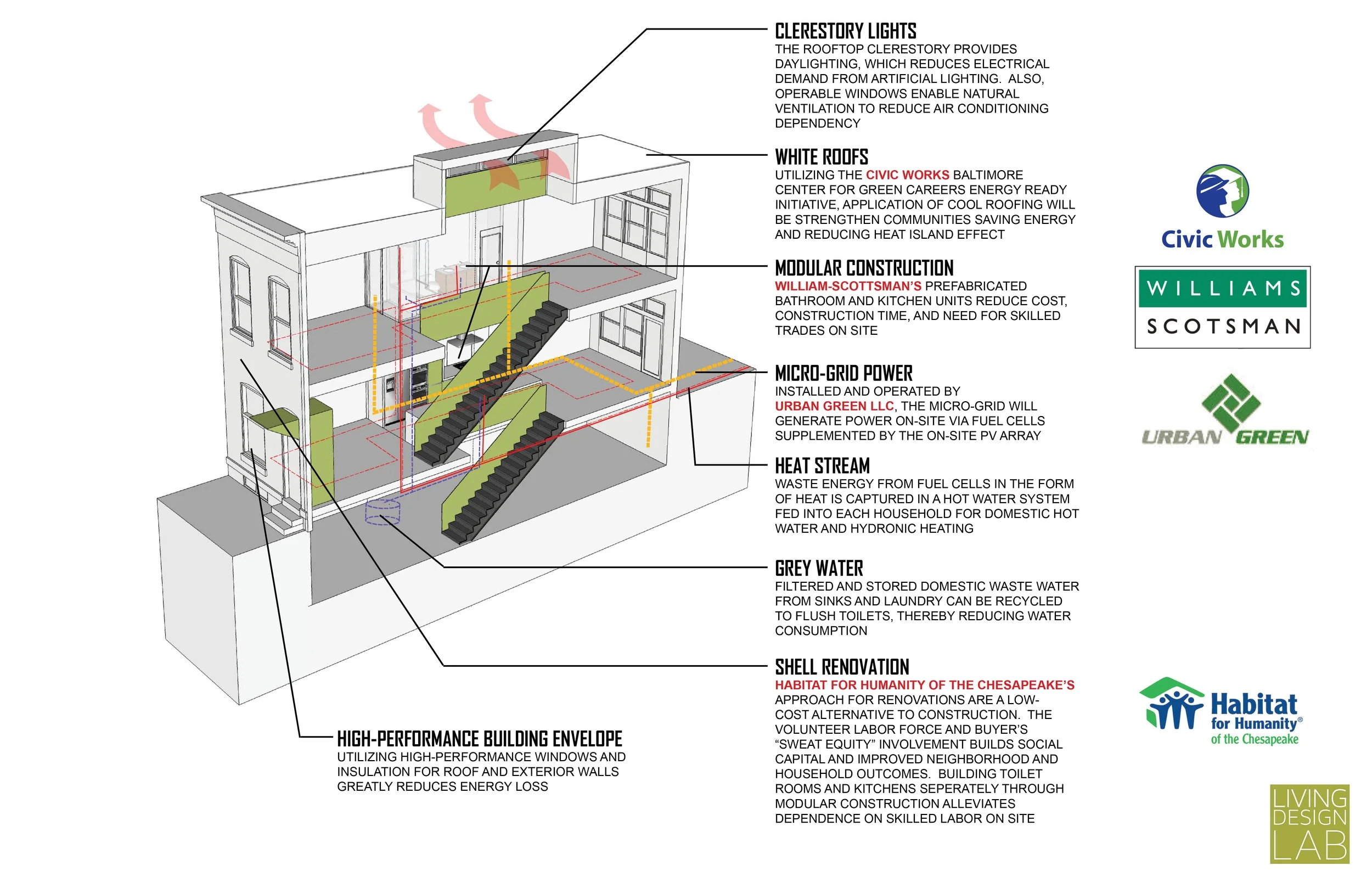 CLERESTORY LIGHTS
THE ROOFTOP CLERESTORY PROVIDES DAYLIGHTING, WHICH REDUCES ELECTRICAL DEMAND FROM ARTIFICIAL LIGHTING. ALSO, OPERABLE WINDOWS ENABLE NATURAL VENTILATION TO REDUCE AIR CONDITIONING DEPENDENCY

WHITE ROOFS
UTILIZING THE CIVIC WORKS BALTIMORE CENTER FOR GREEN CAREERS ENERGY READY INITIATIVE, APPLICATION OF COOL ROOFING WILL BE STRENGTHEN COMMUNITIES SAVING ENERGY AND REDUCING HEAT ISLAND EFFECT

MODULAR CONSTRUCTION
WILLIAM-SCOTTSMAN'S PREFABRICATED BATHROOM AND KITCHEN UNITS REDUCE COST, CONSTRUCTION TIME, AND NEED FOR SKILLED TRADES ON SITE

MICRO-GRID POWER
INSTALLED AND OPERATED BY URBAN GREEN LLC, THE MICRO-GRID WILL GENERATE POWER ON-SITE VIA FUEL CELLS SUPPLEMENTED BY THE ON-SITE PV ARRAY

HEAT STREAM
WASTE ENERGY FROM FUEL CELLS IN THE FORM OF HEAT IS CAPTURED IN A HOT WATER SYSTEM FED INTO EACH HOUSEHOLD FOR DOMESTIC HOT WATER AND HYDRONIC HEATING

GREY WATER
FILTERED AND STORED DOMESTIC WASTE WATER FROM SINKS AND LAUNDRY CAN BE RECYCLED TO FLUSH TOILETS, THEREBY REDUCING WATER CONSUMPTION

SHELL RENOVATION
HABITAT FOR HUMANITY OF THE CHESAPEAKE'S APPROACH FOR RENOVATIONS ARE A LOW-COST ALTERNATIVE TO CONSTRUCTION. THE VOLUNTEER LABOR FORCE AND BUYER'S "SWEAT EQUITY" INVOLVEMENT BUILDS SOCIAL CAPITAL AND IMPROVED NEIGHBORHOOD AND HOUSEHOLD OUTCOMES. BUILDING TOILET ROOMS AND KITCHENS SEPERATELY THROUGH MODULAR CONSTRUCTION ALLEVIATES DEPENDENCE ON SKILLED LABOR ON SITE

HIGH-PERFORMANCE BUILDING ENVELOPE
UTILIZING HIGH-PERFORMANCE WINDOWS AND INSULATION FOR ROOF AND EXTERIOR WALLS GREATLY REDUCES ENERGY LOSS

Civic Works

WILLIAMS
SCOTSMAN

URBAN GREEN

Habitat for Humanity® of the Chesapeake

LIVING DESIGN LAB