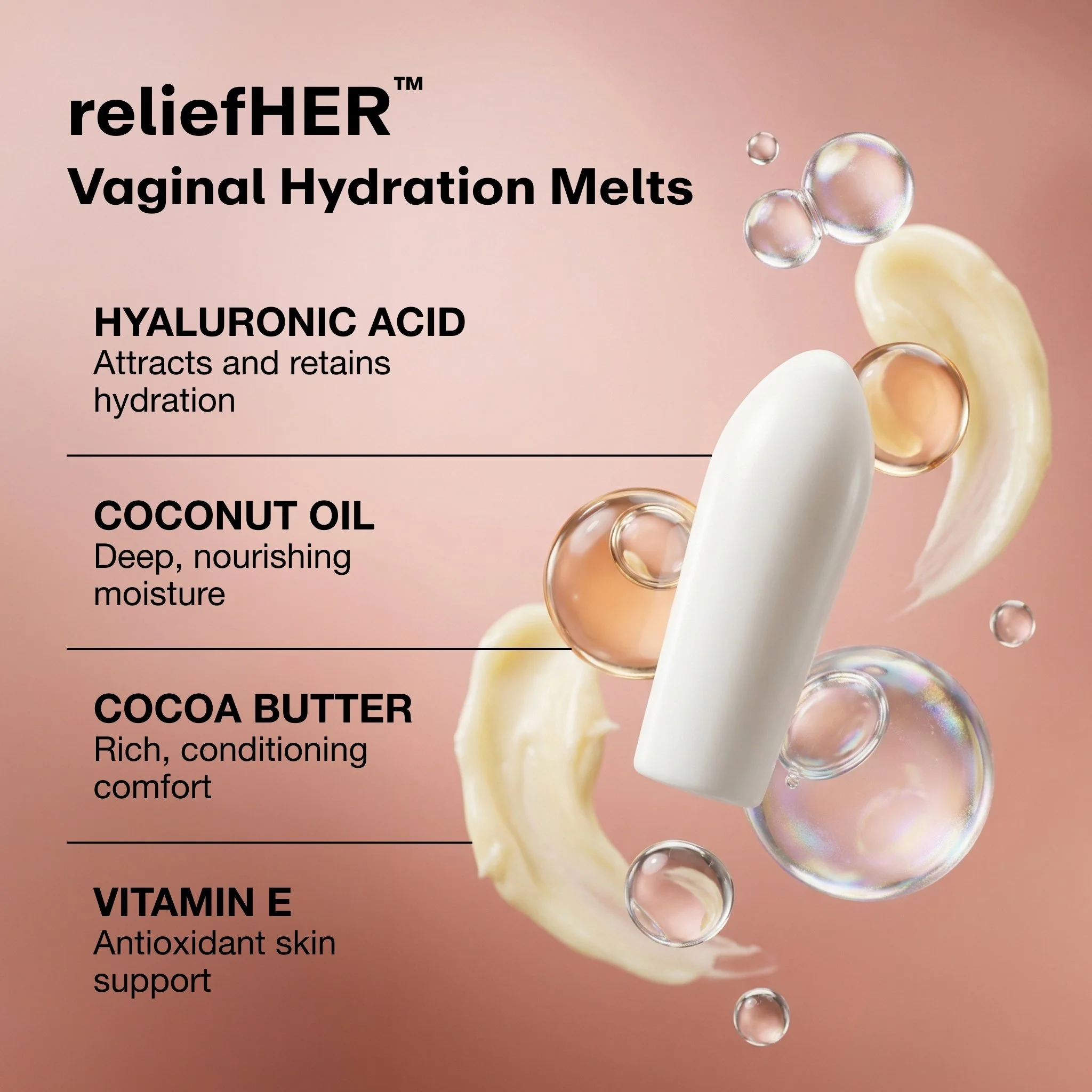 reliefHER™
Vaginal Hydration Melts

HYALURONIC ACID
Attracts and retains hydration

COCONUT OIL
Deep, nourishing moisture

COCOA BUTTER
Rich, conditioning comfort

VITAMIN E
Antioxidant skin support