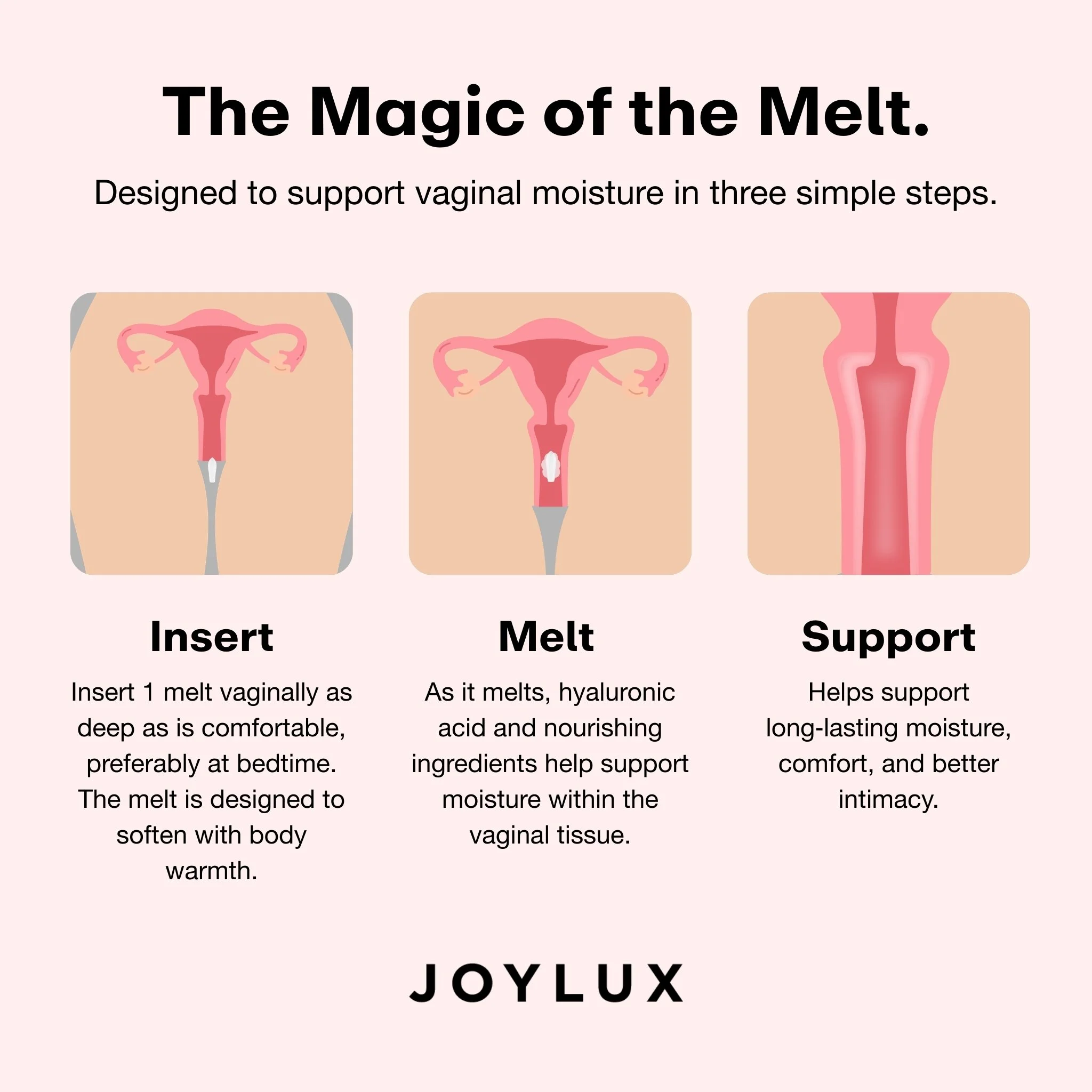 The Magic of the Melt.

Designed to support vaginal moisture in three simple steps.

Insert

Insert 1 melt vaginally as deep as is comfortable, preferably at bedtime. The melt is designed to soften with body warmth.

Melt

As it melts, hyaluronic acid and nourishing ingredients help support moisture within the vaginal tissue.

Support

Helps support long-lasting moisture, comfort, and better intimacy.

JOYLUX