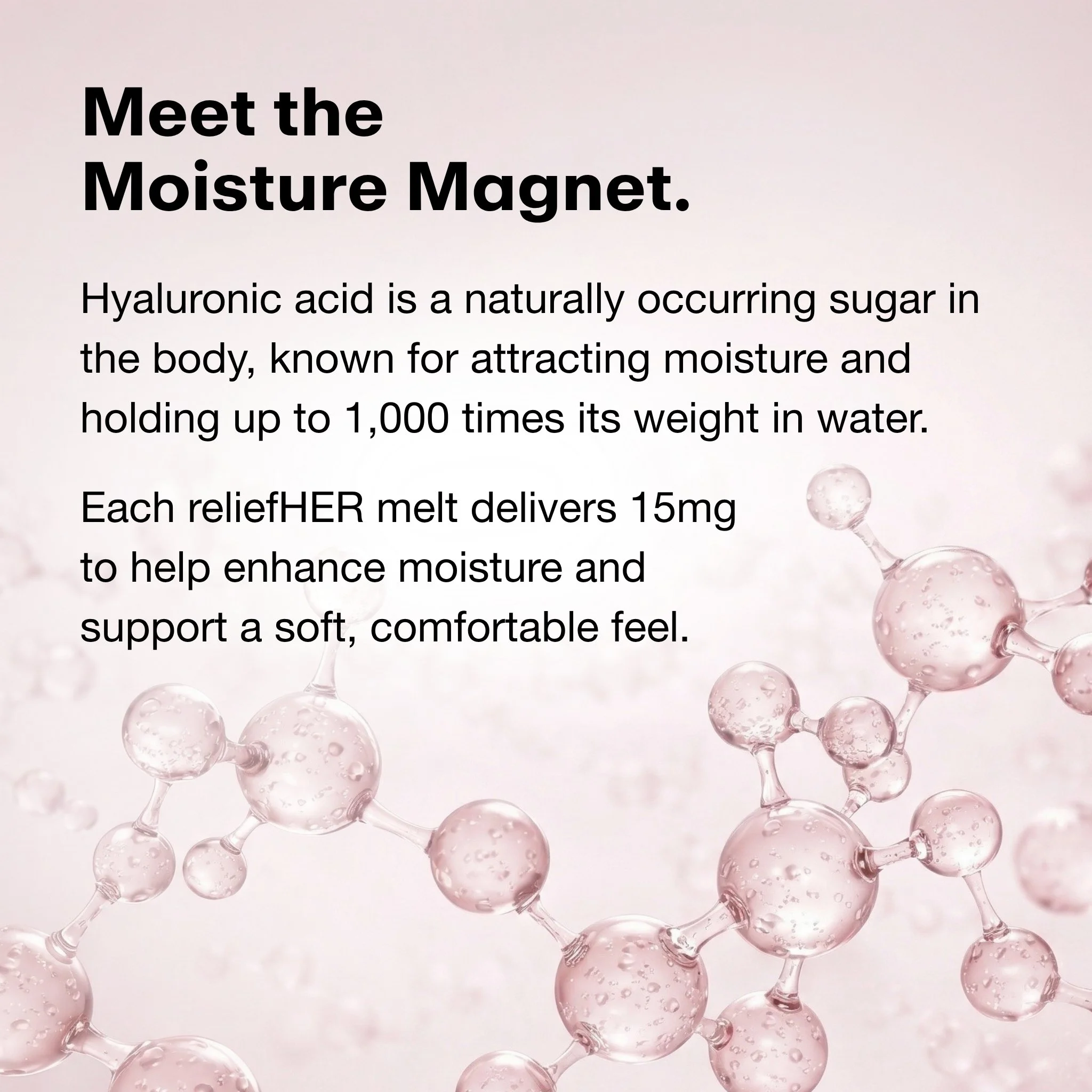 Meet the Moisture Magnet.

Hyaluronic acid is a naturally occurring sugar in the body, known for attracting moisture and holding up to 1,000 times its weight in water.

Each reliefHER melt delivers 15mg to help enhance moisture and support a soft, comfortable feel.