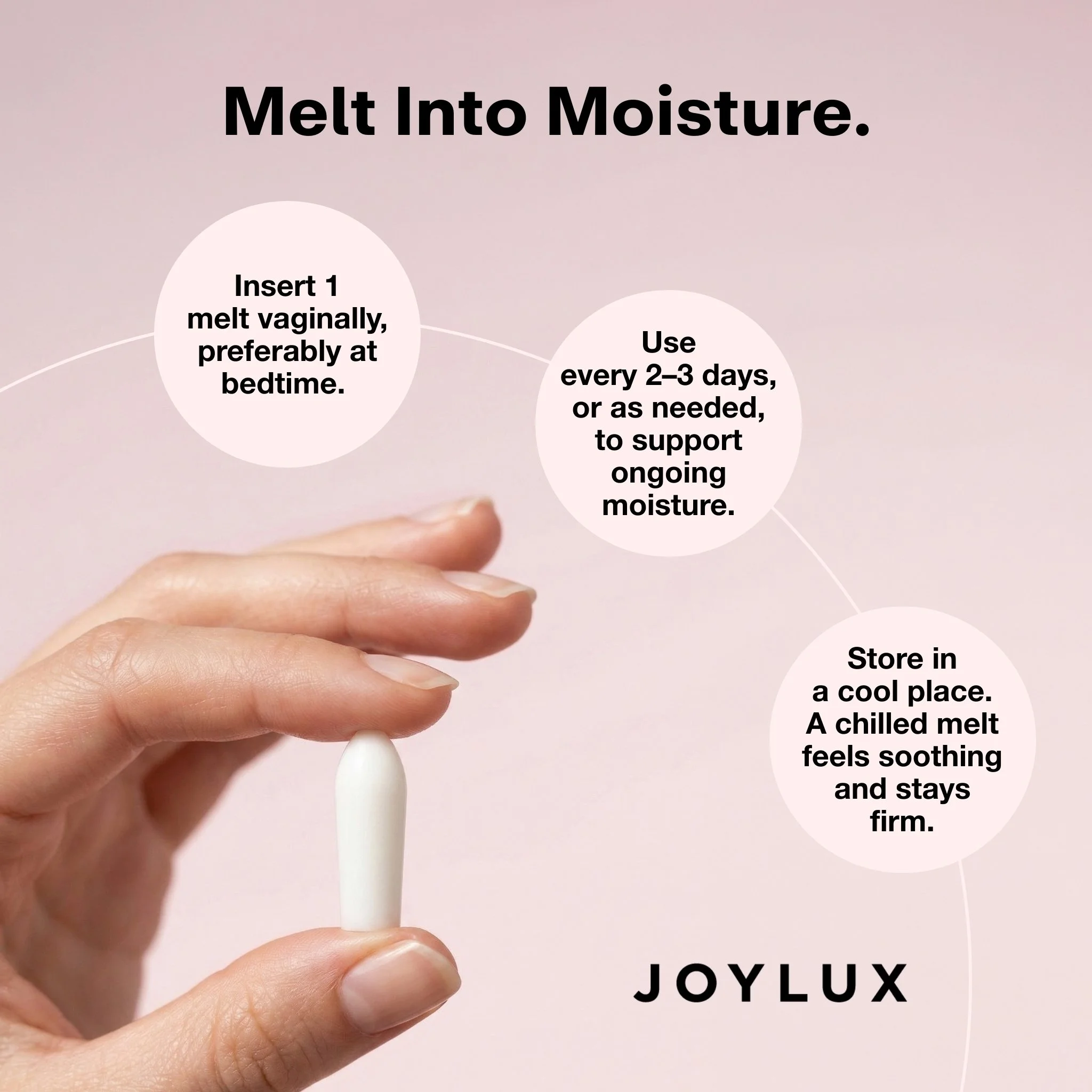 Melt Into Moisture.

Insert 1 melt vaginally, preferably at bedtime.

Use every 2–3 days, or as needed, to support ongoing moisture.

Store in a cool place. A chilled melt feels soothing and stays firm.

JOYLUX