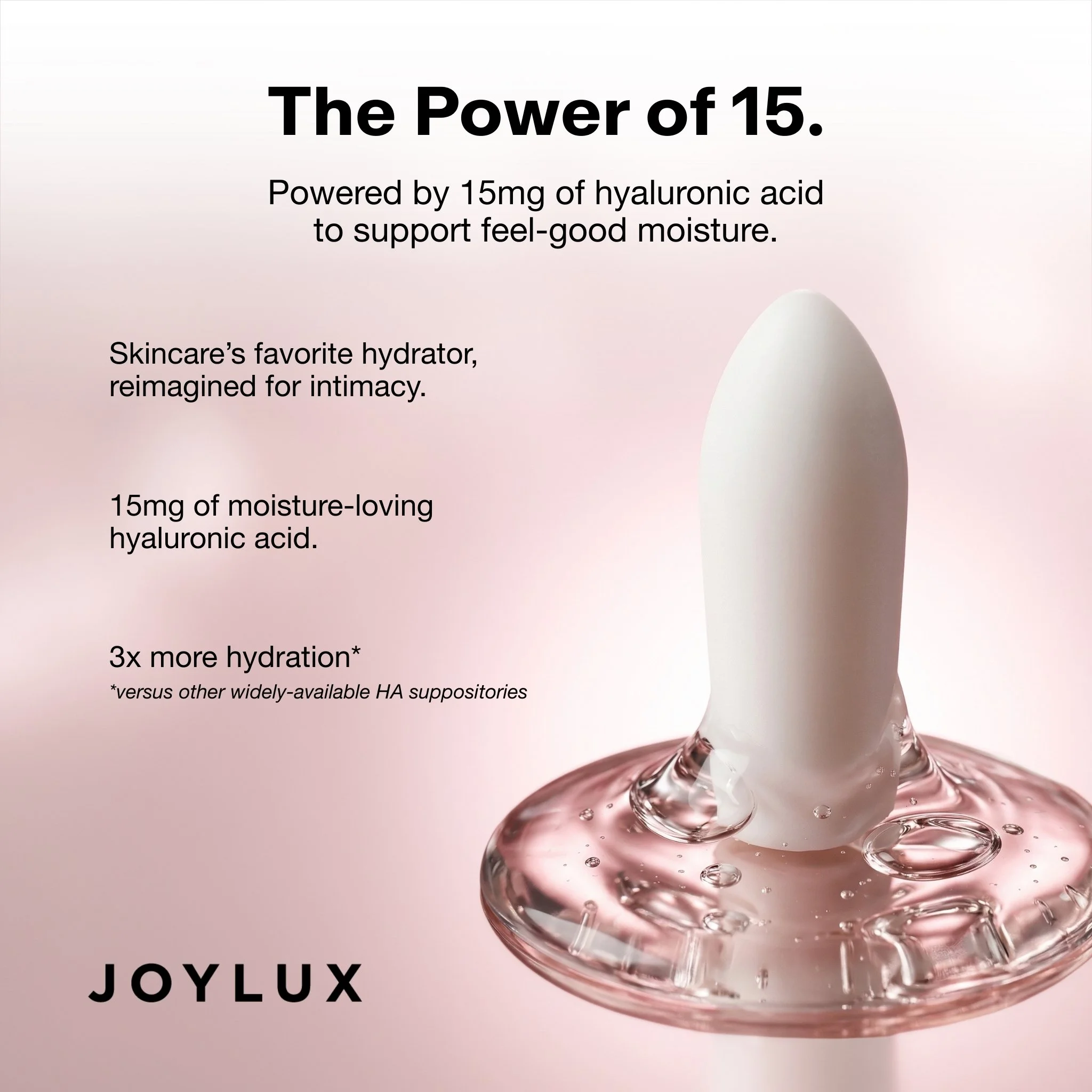 The Power of 15.

Powered by 15mg of hyaluronic acid to support feel-good moisture.

Skincare's favorite hydrator, reimagined for intimacy.

15mg of moisture-loving hyaluronic acid.

3x more hydration*
*versus other widely-available HA suppositories

JOYLUX