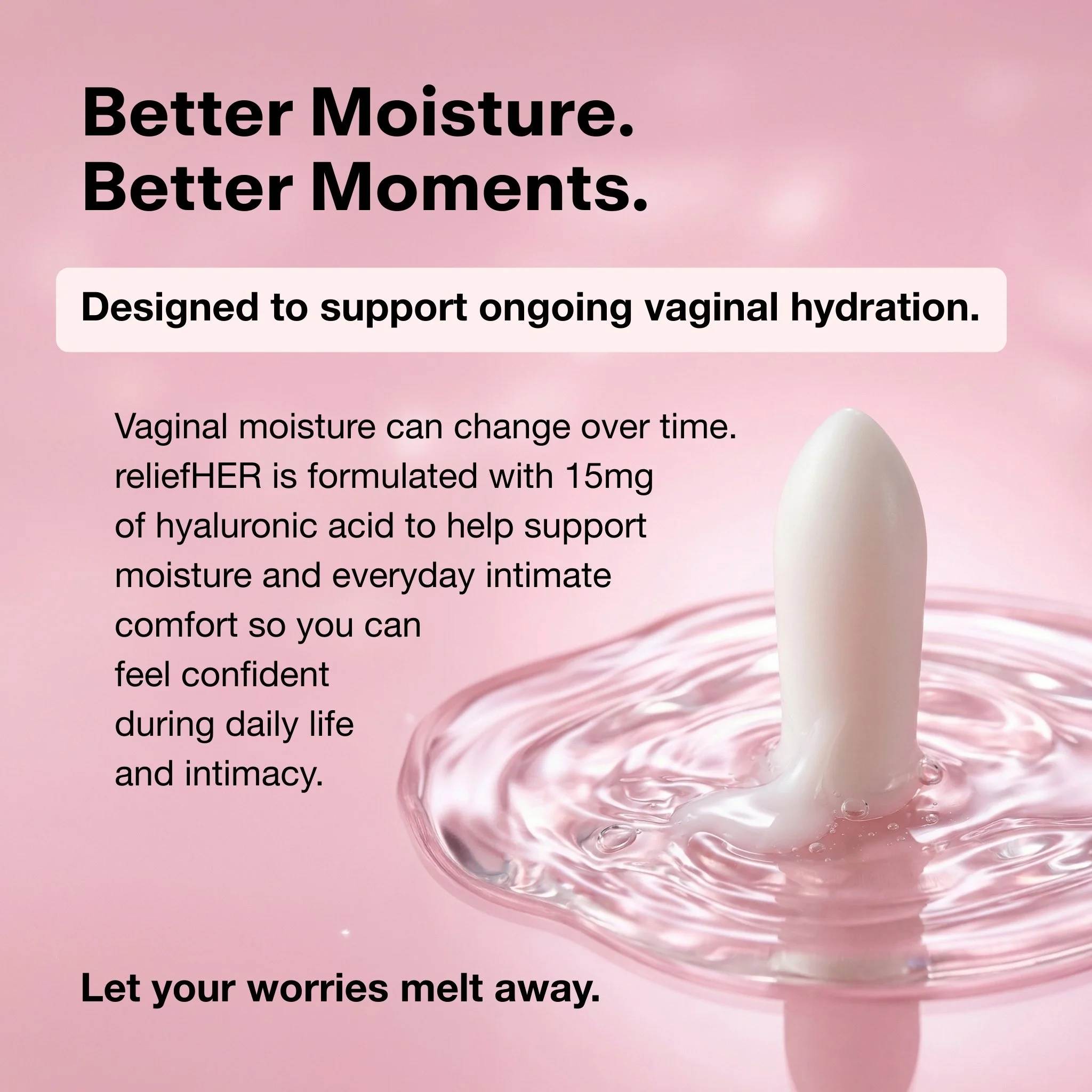 Better Moisture.
Better Moments.

Designed to support ongoing vaginal hydration.

Vaginal moisture can change over time. reliefHER is formulated with 15mg of hyaluronic acid to help support moisture and everyday intimate comfort so you can feel confident during daily life and intimacy.

Let your worries melt away.