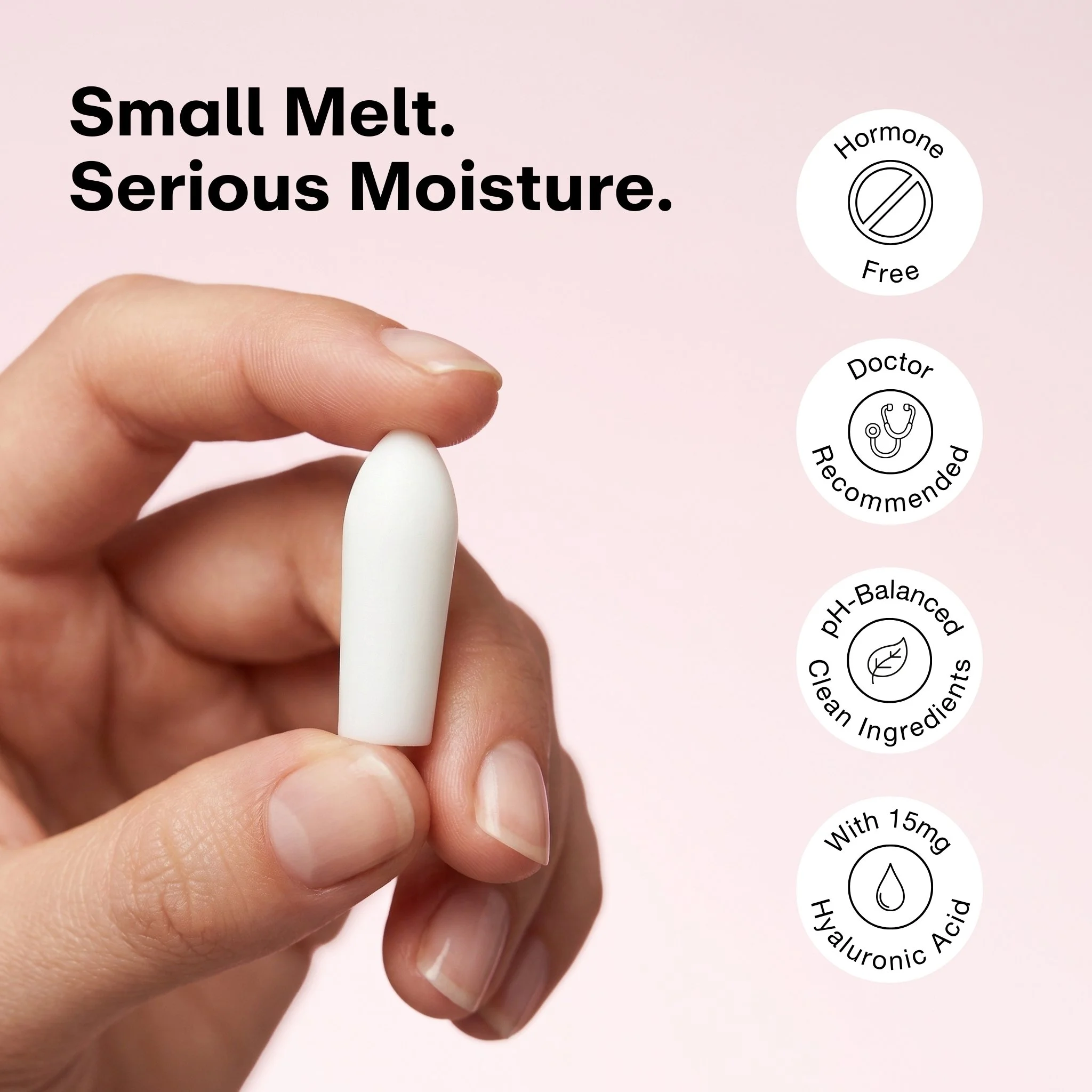 Small Melt.
Serious Moisture.

Hormone
Free

Doctor
Recommended

pH-Balanced
Clean Ingredients

With 15mg
Hyaluronic Acid