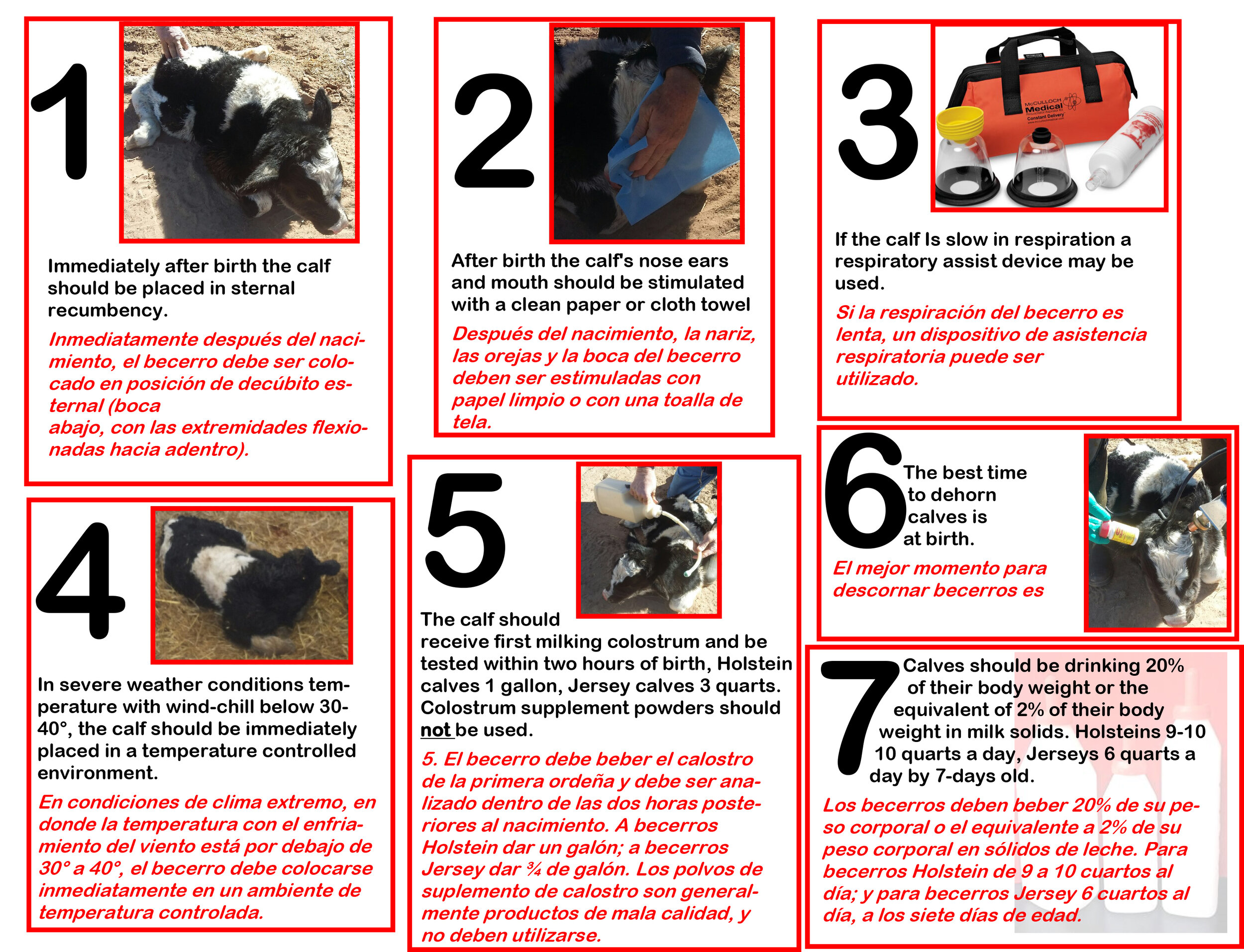 1

Immediately after birth the calf should be placed in sternal recumbency.

Inmediatamente después del nacimiento, el becerro debe ser colocado en posición de decúbito esternal (boca
abajo, con las extremidades flexionadas hacia adentro).

2

After birth the calf's nose ears and mouth should be stimulated with a clean paper or cloth towel

Después del nacimiento, la nariz, las orejas y la boca del becerro deben ser estimuladas con papel limpio o con una toalla de tela.

3

McCULLOCH Medical Constant Delivery

If the calf Is slow in respiration a respiratory assist device may be used.

Si la respiración del becerro es lenta, un dispositivo de asistencia respiratoria puede ser utilizado.

4

In severe weather conditions temperature with wind-chill below 30-40°, the calf should be immediately placed in a temperature controlled environment.

En condiciones de clima extremo, en donde la temperatura con el enfriamiento del viento está por debajo de 30° a 40°, el becerro debe colocarse inmediatamente en un ambiente de temperatura controlada.

5

The calf should receive first milking colostrum and be tested within two hours of birth, Holstein calves 1 gallon, Jersey calves 3 quarts. Colostrum supplement powders should not be used.

5. El becerro debe beber el calostro de la primera ordeña y debe ser analizado dentro de las dos horas posteriores al nacimiento. A becerros Holstein dar un galón; a becerros Jersey dar ¾ de galón. Los polvos de suplemento de calostro son generalmente productos de mala calidad, y no deben utilizarse.

6

The best time to dehorn calves is at birth.

El mejor momento para descornar becerros es

7

Calves should be drinking 20% of their body weight or the equivalent of 2% of their body weight in milk solids. Holsteins 9-10 10 quarts a day, Jerseys 6 quarts a day by 7-days old.

Los becerros deben beber 20% de su peso corporal o el equivalente a 2% de su peso corporal en sólidos de leche. Para becerros Holstein de 9 a 10 cuartos al día; y para becerros Jersey 6 cuartos al día, a los siete días de edad.