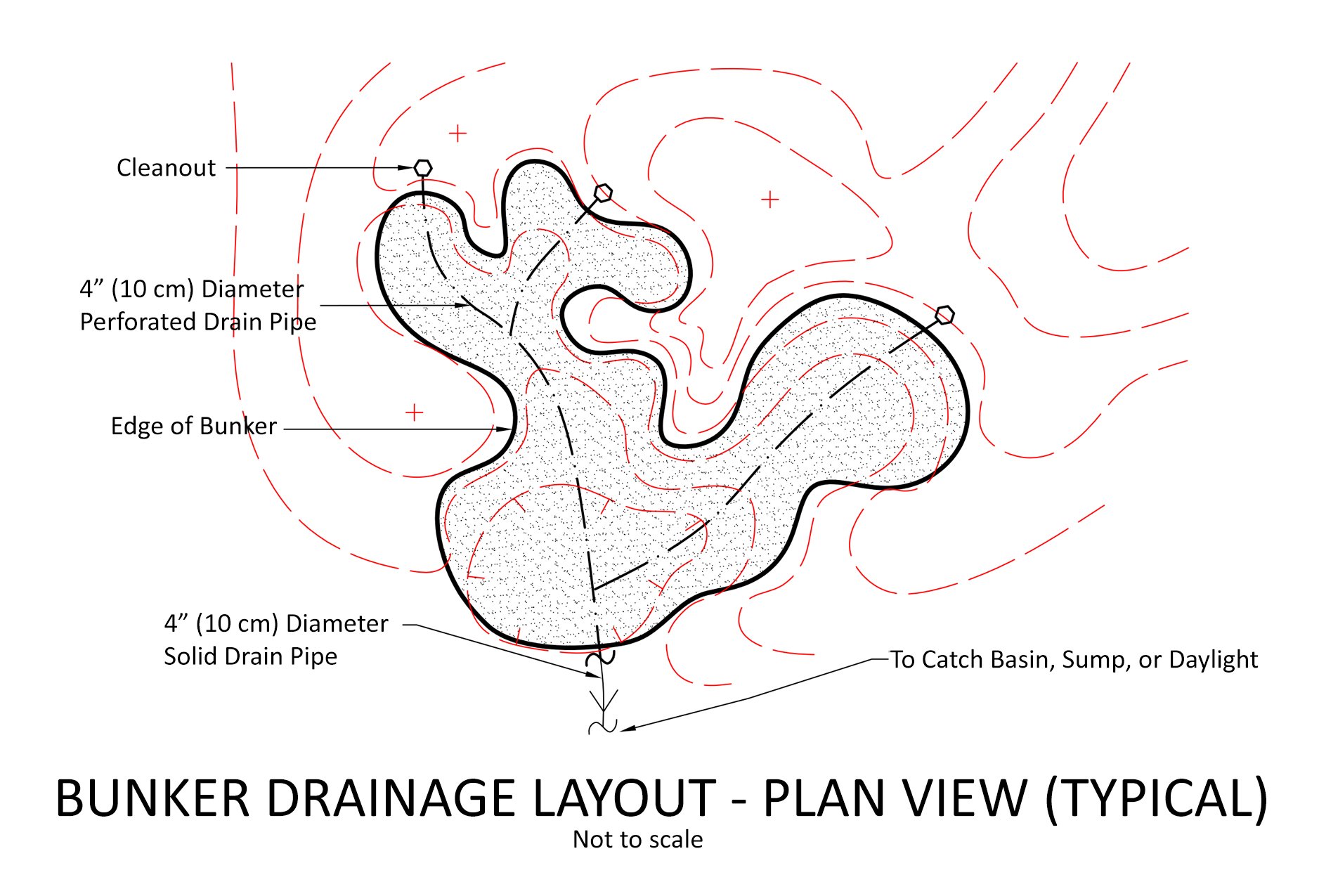 Cleanout

4” (10 cm) Diameter
Perforated Drain Pipe

Edge of Bunker

4” (10 cm) Diameter
Solid Drain Pipe

To Catch Basin, Sump, or Daylight

BUNKER DRAINAGE LAYOUT - PLAN VIEW (TYPICAL)
Not to scale