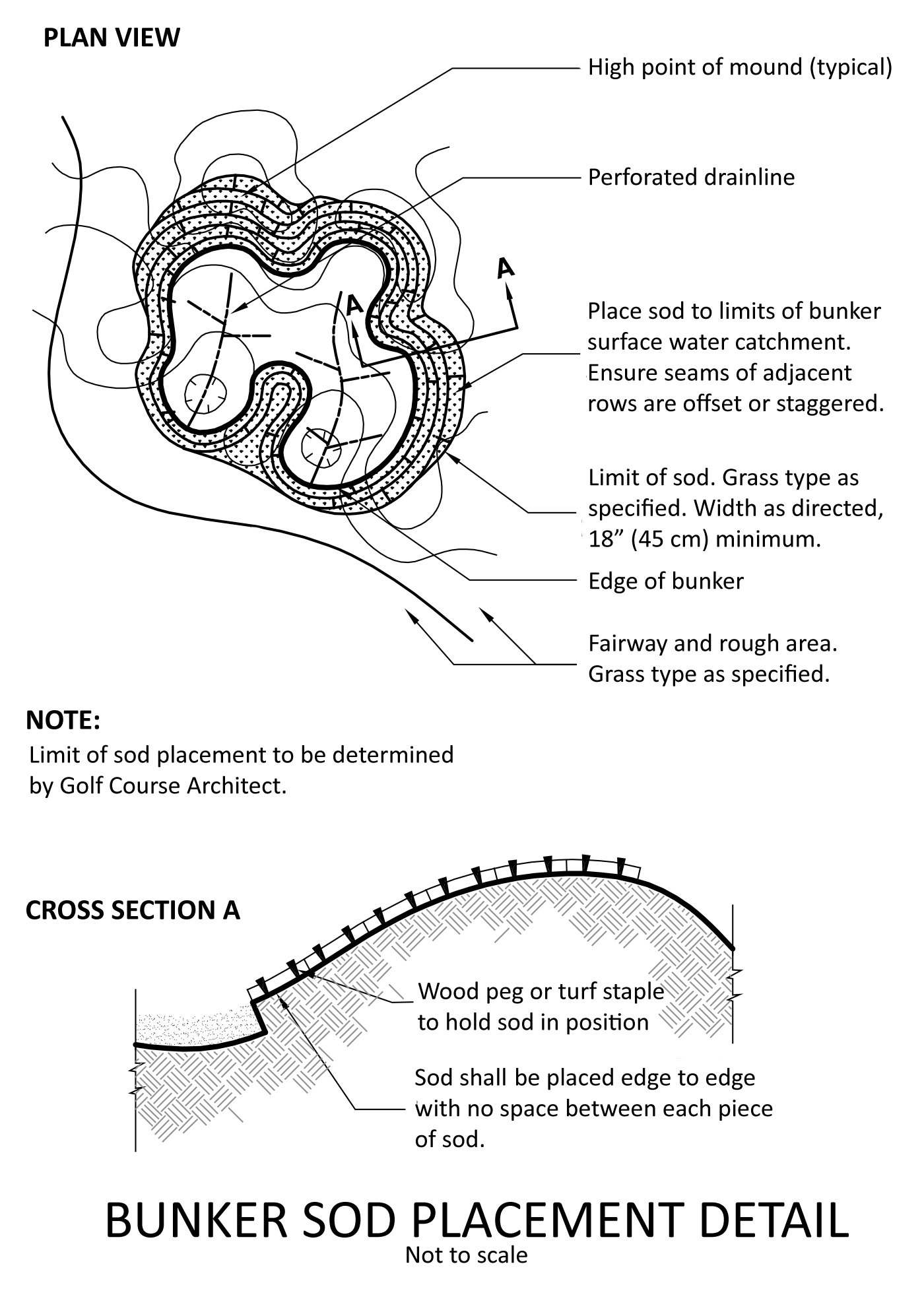 PLAN VIEW

High point of mound (typical)

Perforated drainline

A

A

Place sod to limits of bunker surface water catchment. Ensure seams of adjacent rows are offset or staggered.

Limit of sod. Grass type as specified. Width as directed, 18” (45 cm) minimum.

Edge of bunker

Fairway and rough area. Grass type as specified.

NOTE:
Limit of sod placement to be determined by Golf Course Architect.

CROSS SECTION A

Wood peg or turf staple to hold sod in position

Sod shall be placed edge to edge with no space between each piece of sod.

BUNKER SOD PLACEMENT DETAIL
Not to scale