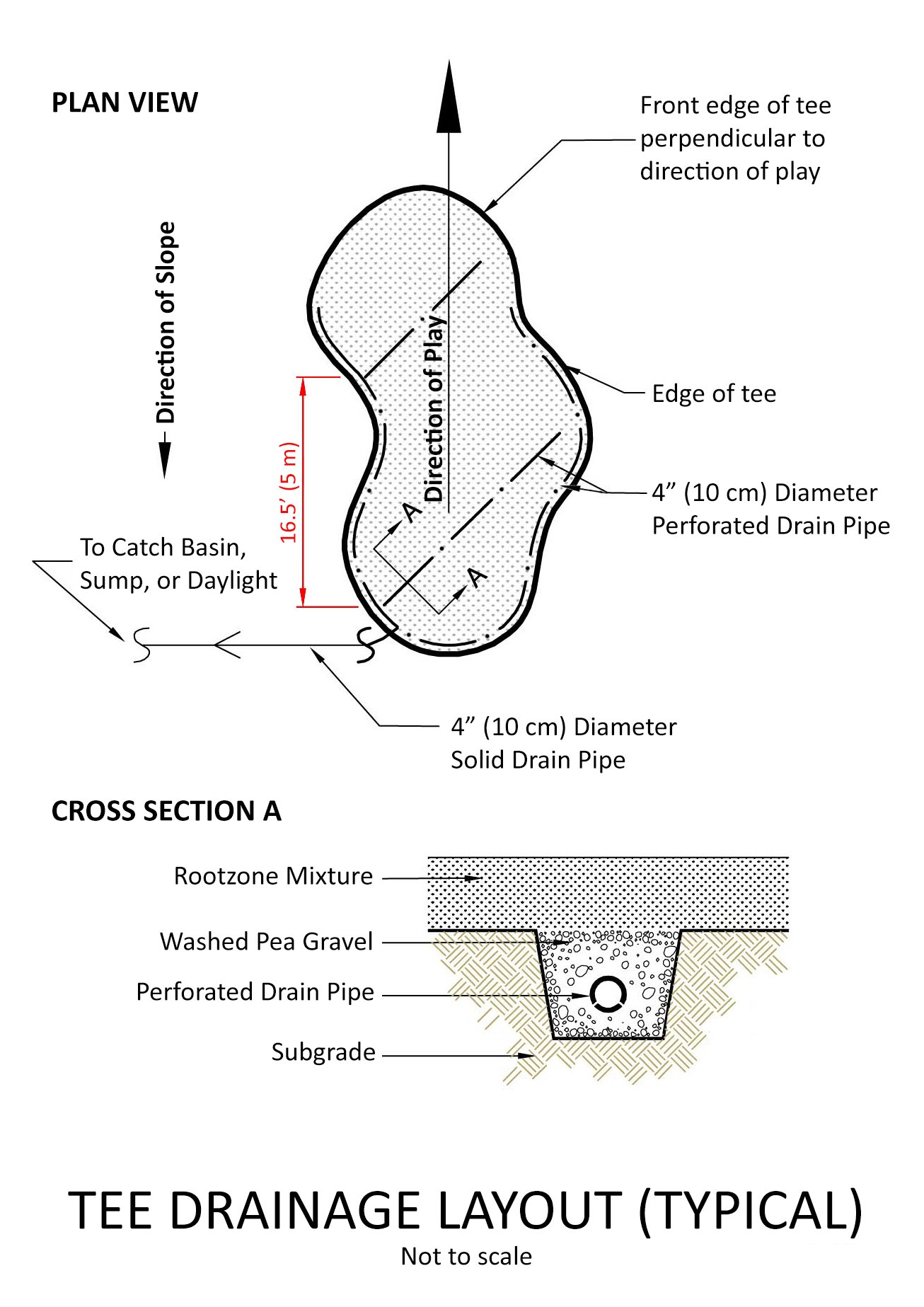 PLAN VIEW

Front edge of tee perpendicular to direction of play

Direction of Slope

Direction of Play

Edge of tee

16.5' (5 m)

4" (10 cm) Diameter Perforated Drain Pipe

A

A

To Catch Basin, Sump, or Daylight

4" (10 cm) Diameter Solid Drain Pipe

CROSS SECTION A

Rootzone Mixture

Washed Pea Gravel

Perforated Drain Pipe

Subgrade

TEE DRAINAGE LAYOUT (TYPICAL)

Not to scale