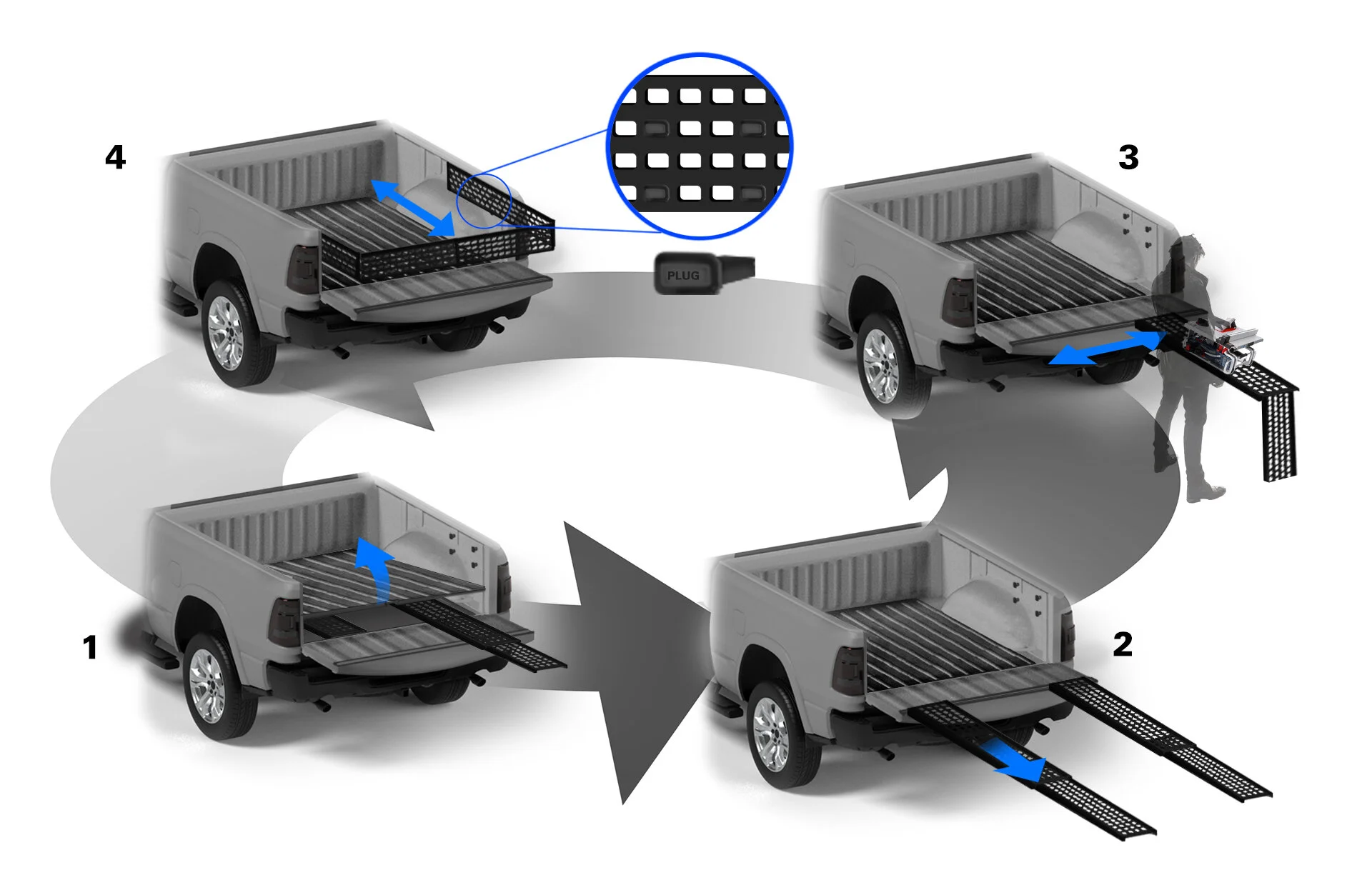 4

PLUG

3

1

2