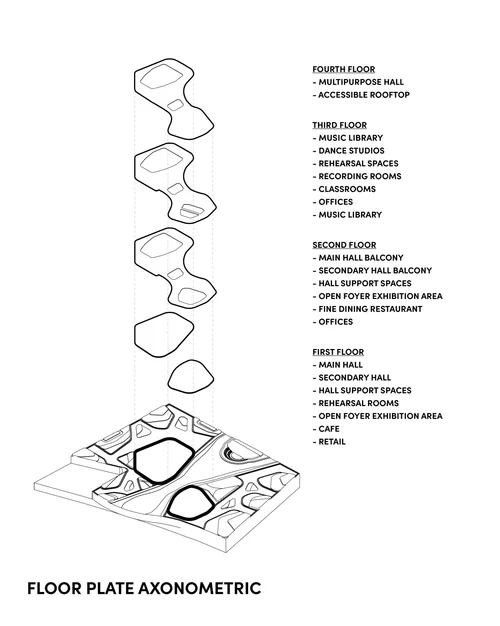 FOURTH FLOOR
- MULTIPURPOSE HALL
- ACCESSIBLE ROOFTOP

THIRD FLOOR
- MUSIC LIBRARY
- DANCE STUDIOS
- REHEARSAL SPACES
- RECORDING ROOMS
- CLASSROOMS
- OFFICES
- MUSIC LIBRARY

SECOND FLOOR
- MAIN HALL BALCONY
- SECONDARY HALL BALCONY
- HALL SUPPORT SPACES
- OPEN FOYER EXHIBITION AREA
- FINE DINING RESTAURANT
- OFFICES

FIRST FLOOR
- MAIN HALL
- SECONDARY HALL
- HALL SUPPORT SPACES
- REHEARSAL ROOMS
- OPEN FOYER EXHIBITION AREA
- CAFE
- RETAIL

FLOOR PLATE AXONOMETRIC