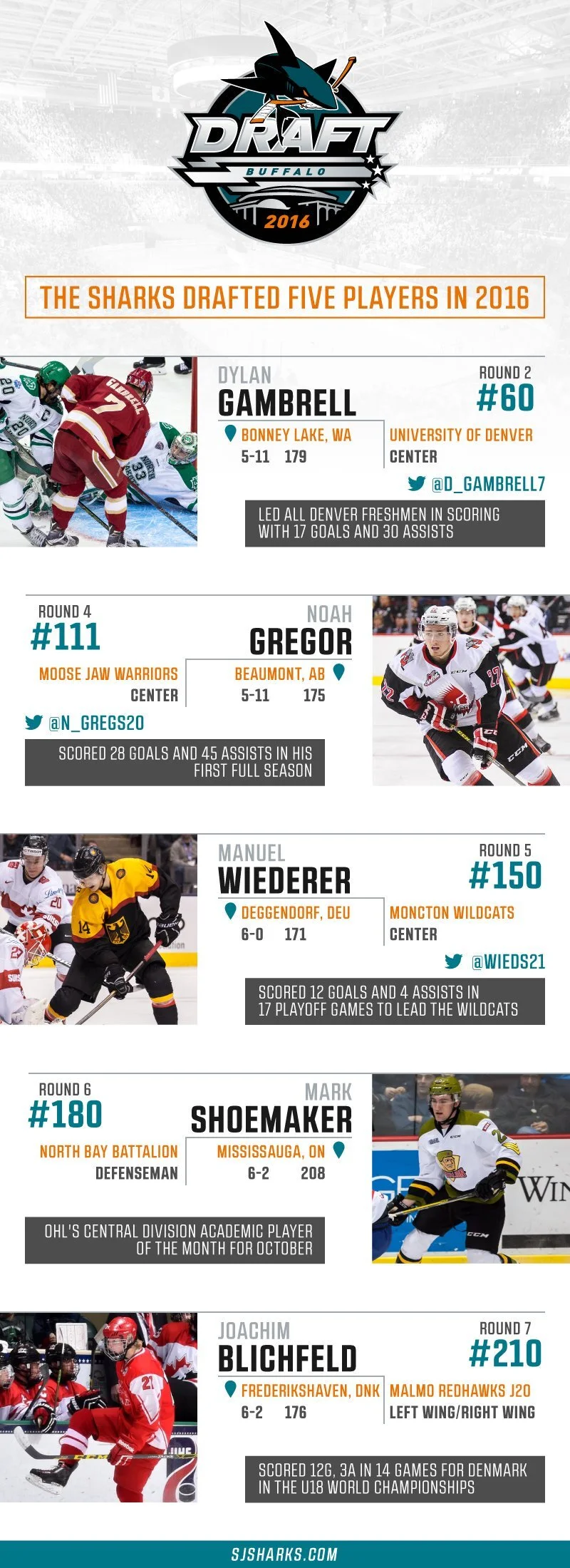 DRAFT
BUFFALO
2016

THE SHARKS DRAFTED FIVE PLAYERS IN 2016

DYLAN
GAMBRELL
ROUND 2
#60
BONNEY LAKE, WA
5-11 179
UNIVERSITY OF DENVER
CENTER
@D_GAMBRELL7
LED ALL DENVER FRESHMEN IN SCORING WITH 17 GOALS AND 30 ASSISTS

ROUND 4
#111
NOAH
GREGOR
MOOSE JAW WARRIORS
CENTER
BEAUMONT, AB
5-11 175
@N_GREGS20
SCORED 28 GOALS AND 45 ASSISTS IN HIS FIRST FULL SEASON

MANUEL
WIEDERER
ROUND 5
#150
DEGGENDORF, DEU
6-0 171
MONCTON WILDCATS
CENTER
@WIEDS21
SCORED 12 GOALS AND 4 ASSISTS IN 17 PLAYOFF GAMES TO LEAD THE WILDCATS

ROUND 6
#180
MARK
SHOEMAKER
NORTH BAY BATTALION
DEFENSEMAN
MISSISSAUGA, ON
6-2 208
OHL'S CENTRAL DIVISION ACADEMIC PLAYER OF THE MONTH FOR OCTOBER

JOACHIM
BLICHFELD
ROUND 7
#210
FREDERIKSHAVEN, DNK
6-2 176
MALMO REDHAWKS J20
LEFT WING/RIGHT WING
SCORED 12G, 3A IN 14 GAMES FOR DENMARK IN THE U18 WORLD CHAMPIONSHIPS

SJSHARKS.COM